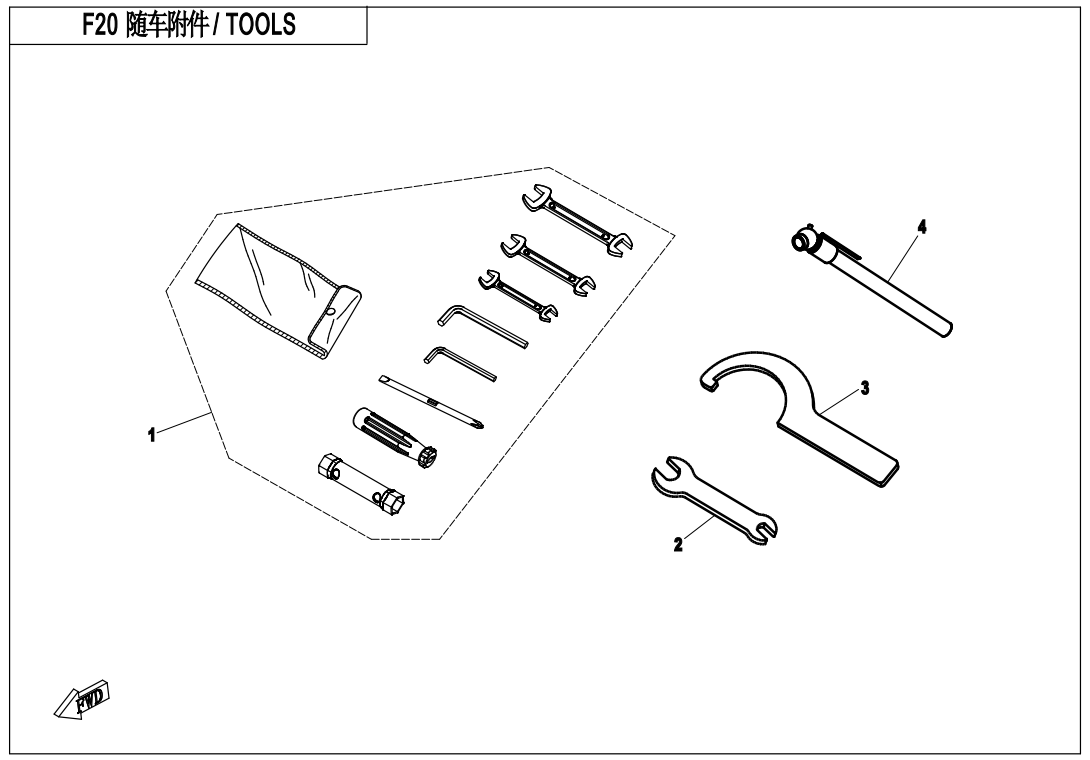 F20 随车附件 / TOOLS

4

3

1

2

FWD