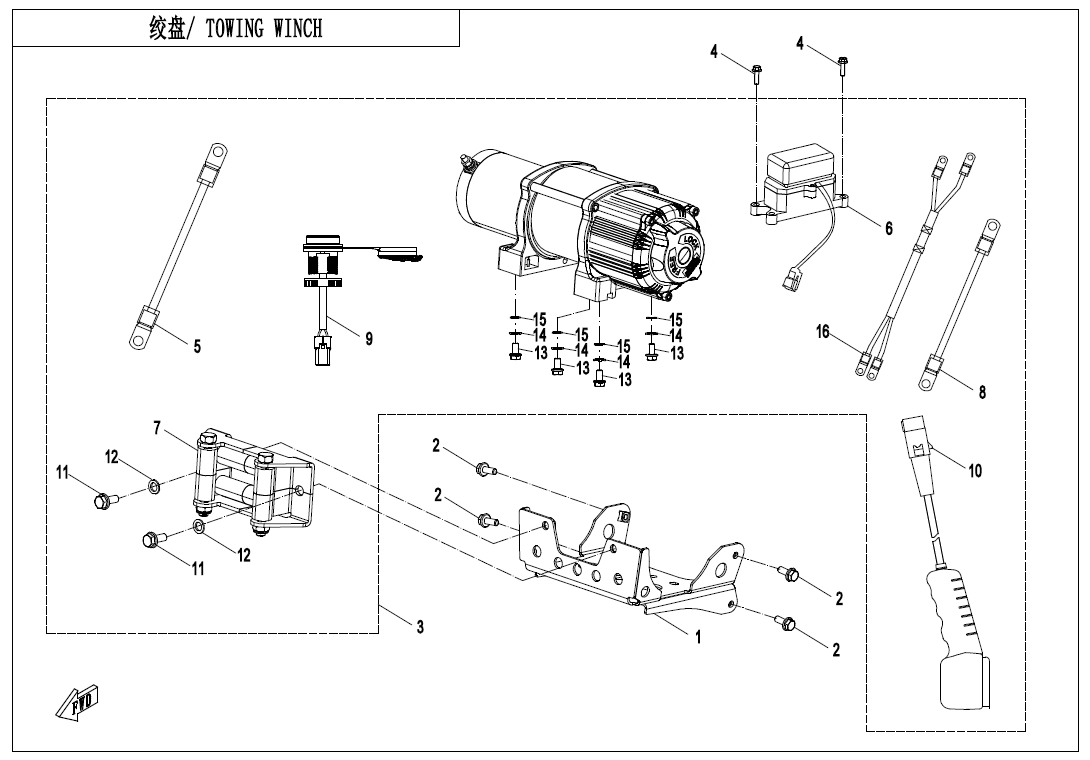 绞盘/ TOWING WINCH

4
4
6
5
9
15
14
13
15
14
13
15
14
13
15
14
13
16
8
7
12
11
12
11
2
2
2
2
1
3
10
FWD