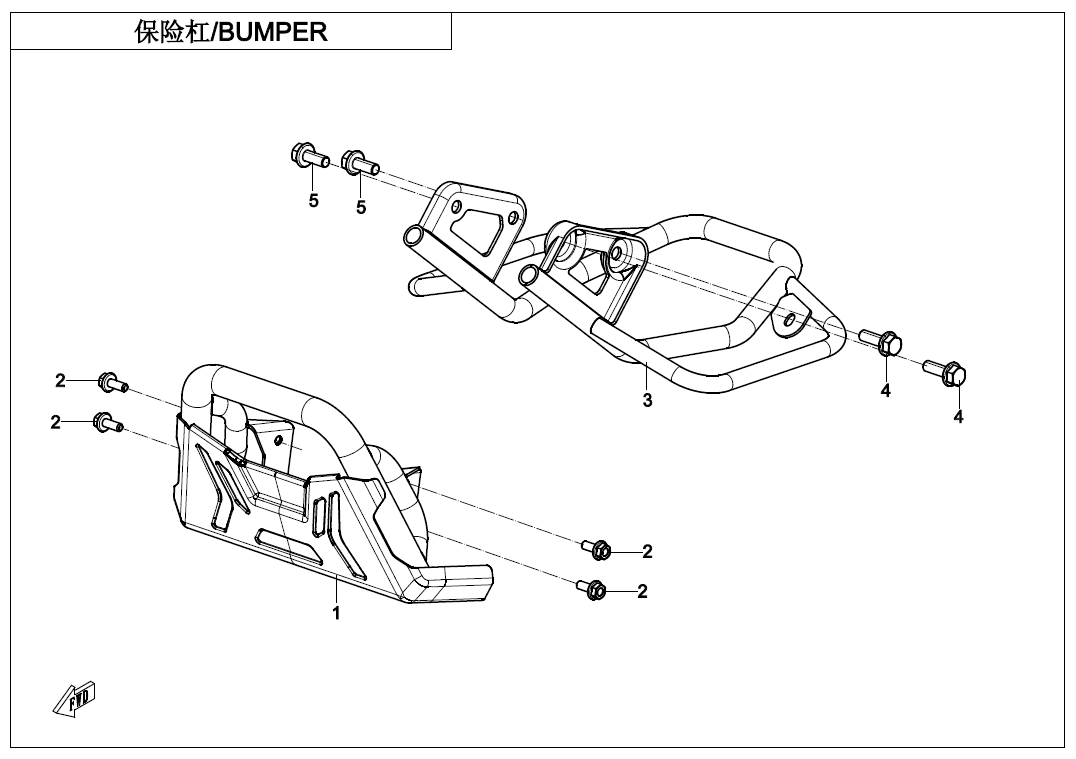 保险杠/BUMPER

5
5
3
4
4
2
2
2
2
1
FWD