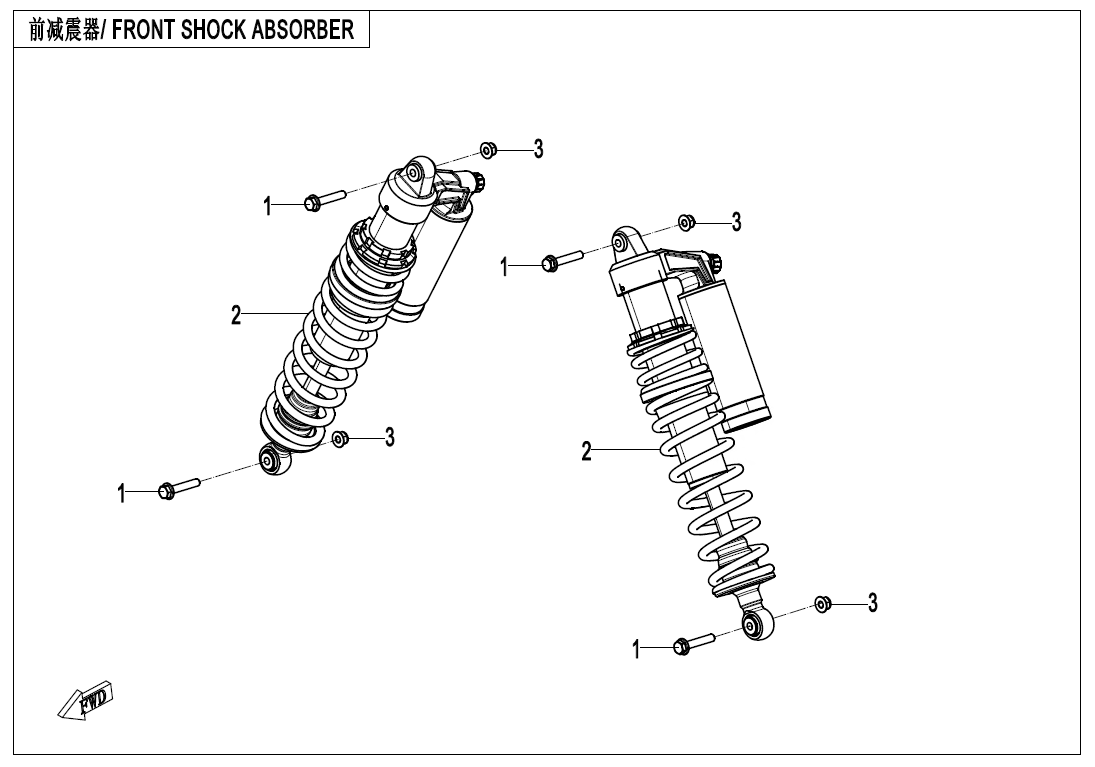 前减震器/ FRONT SHOCK ABSORBER

3
1
2
3
1

3
1
2
3
1

FWD