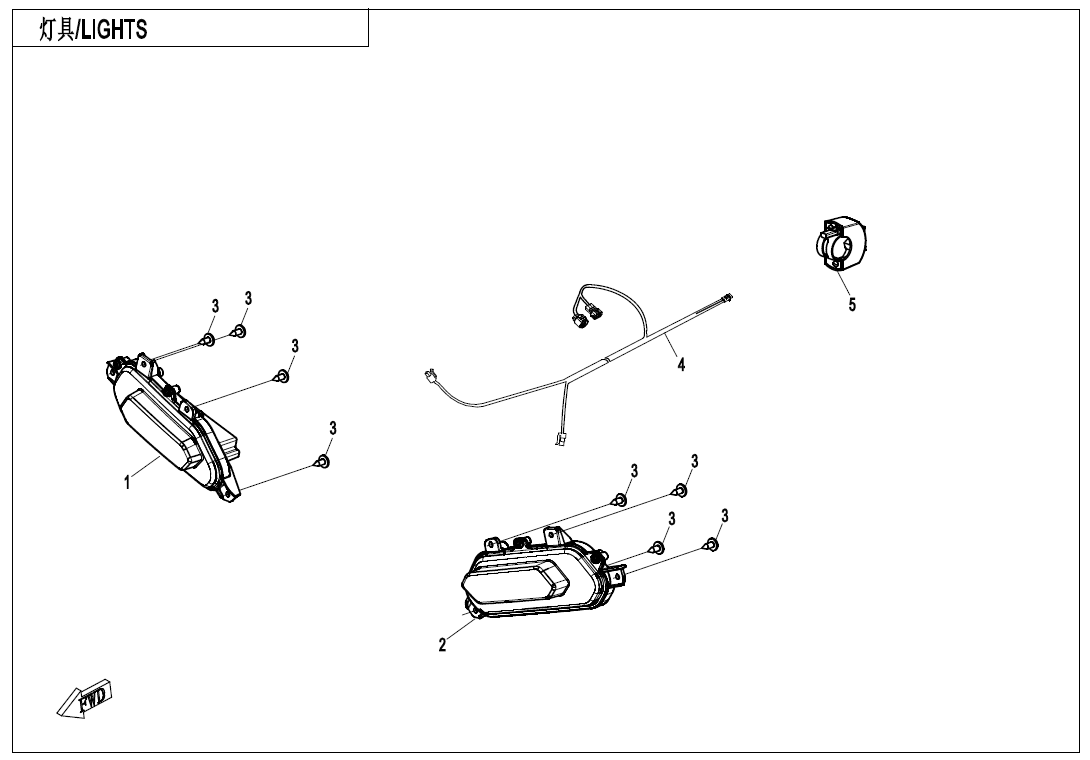 灯具/LIGHTS

3
3
3
3
1
4
5
3
3
3
3
2
FWD