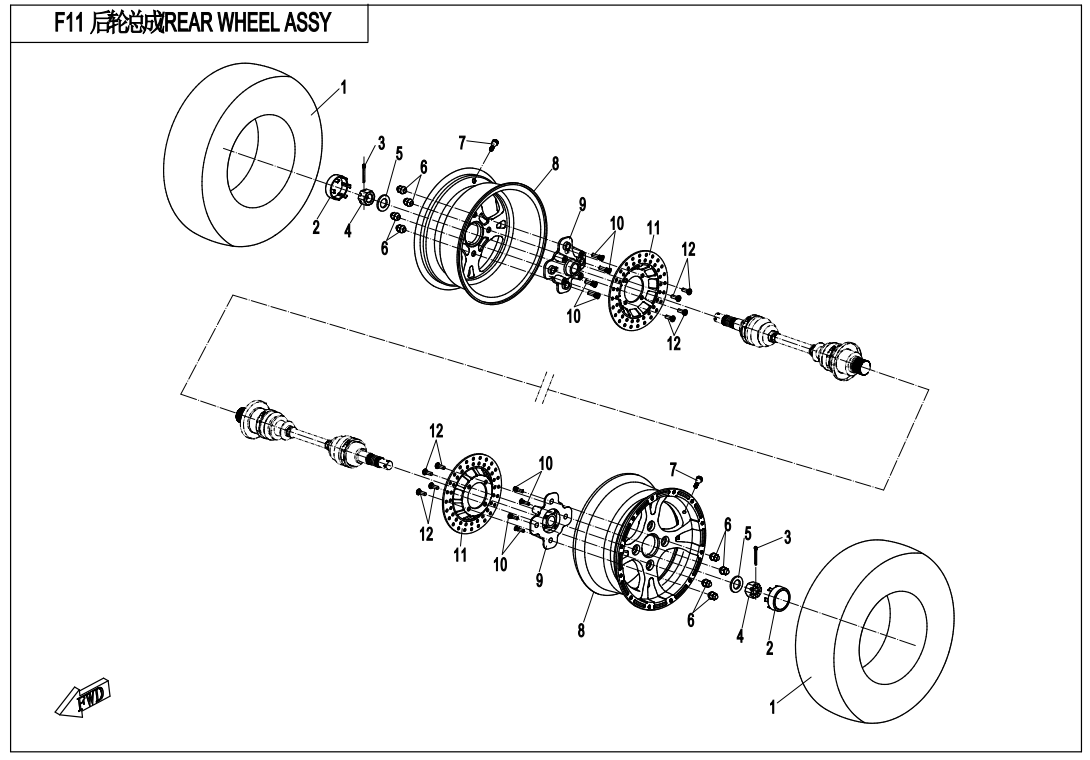 F11 后轮总成REAR WHEEL ASSY

1
3
5
6
7
8
2
4
6
9
10
11
12
10
12

12
10
7
12
11
10
9
6
5
3
8
6
4
2
1

FWD