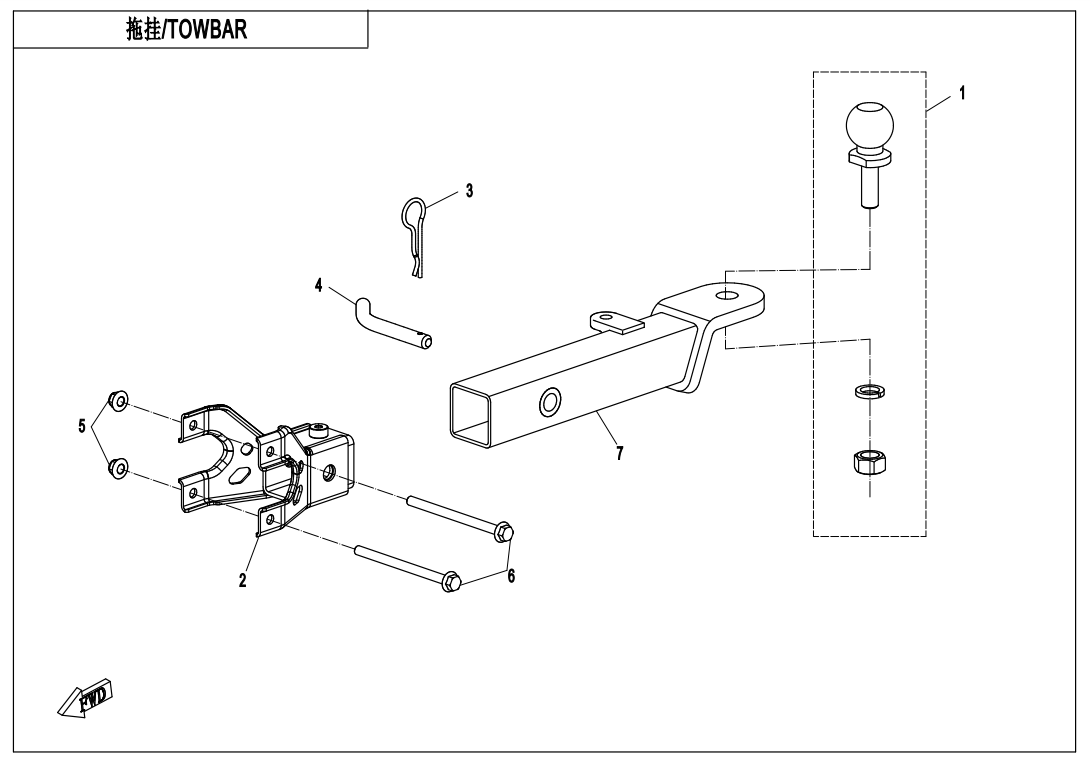 拖挂/TOWBAR

1

3

4

5

7

2

6

FWD