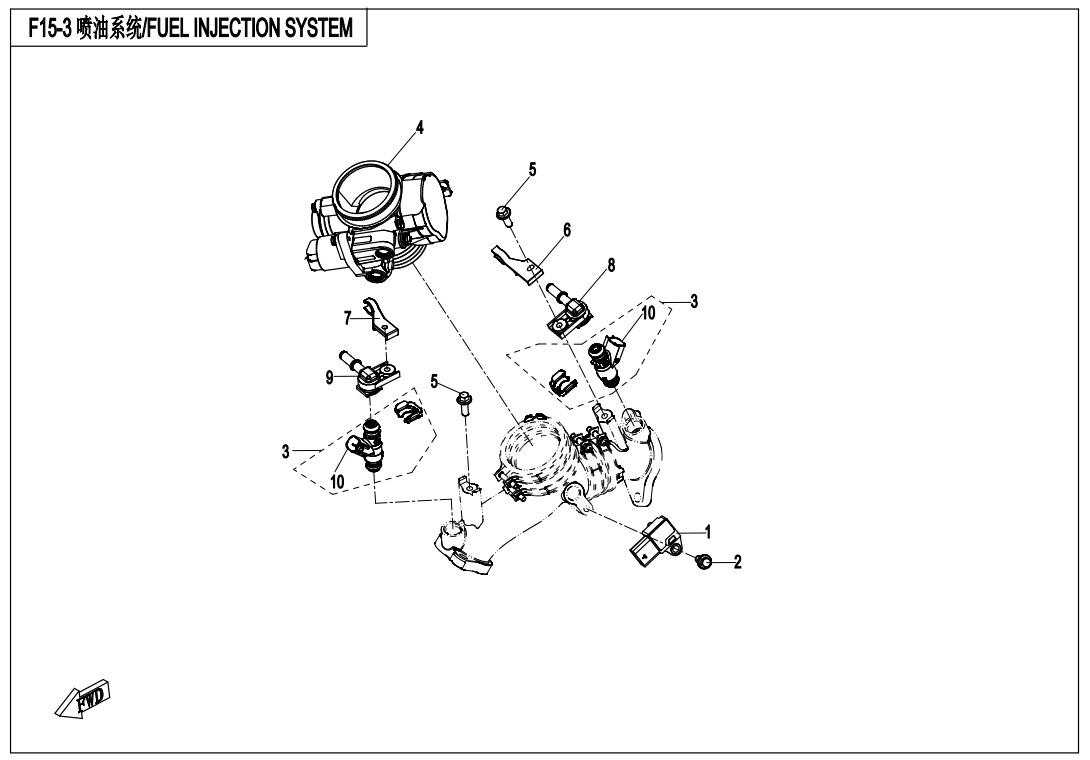 F15-3 喷油系统/FUEL INJECTION SYSTEM

4
5
6
8
3
10
7
9
5
3
10
1
2
FWD