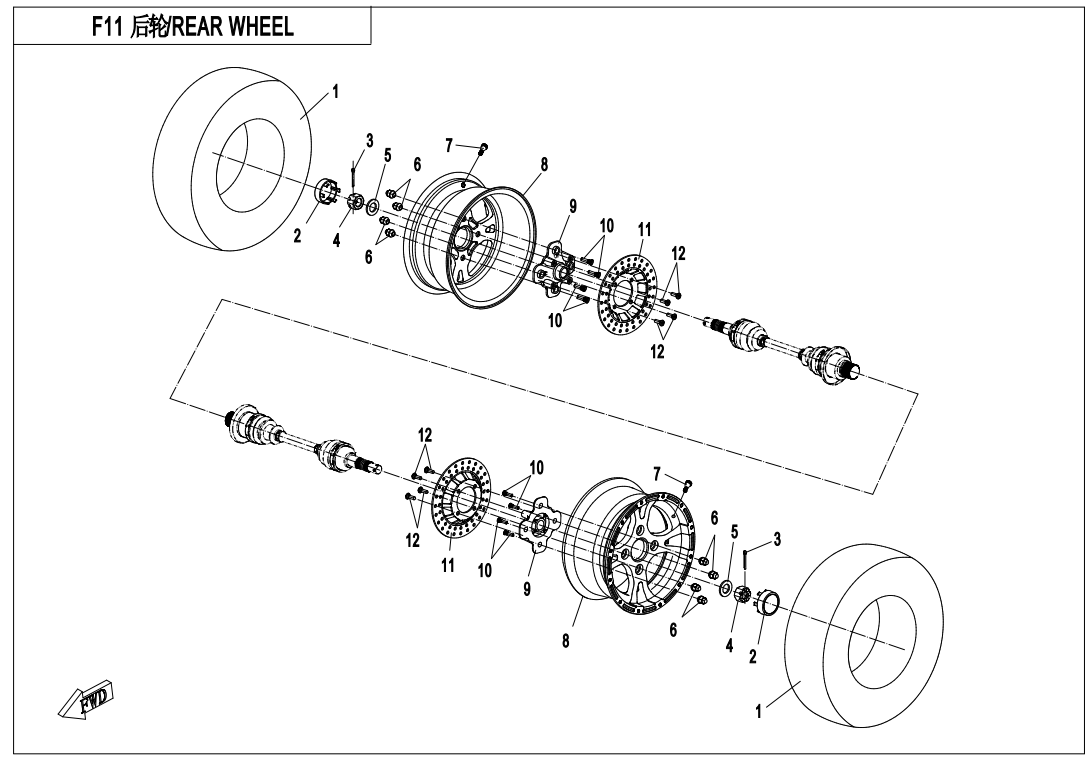 F11 后轮/REAR WHEEL

1
3
5
6
7
8
2
4
6
9
10
11
12
10
12

12
10
7
12
11
10
9
6
5
3
8
6
4
2
1

FWD