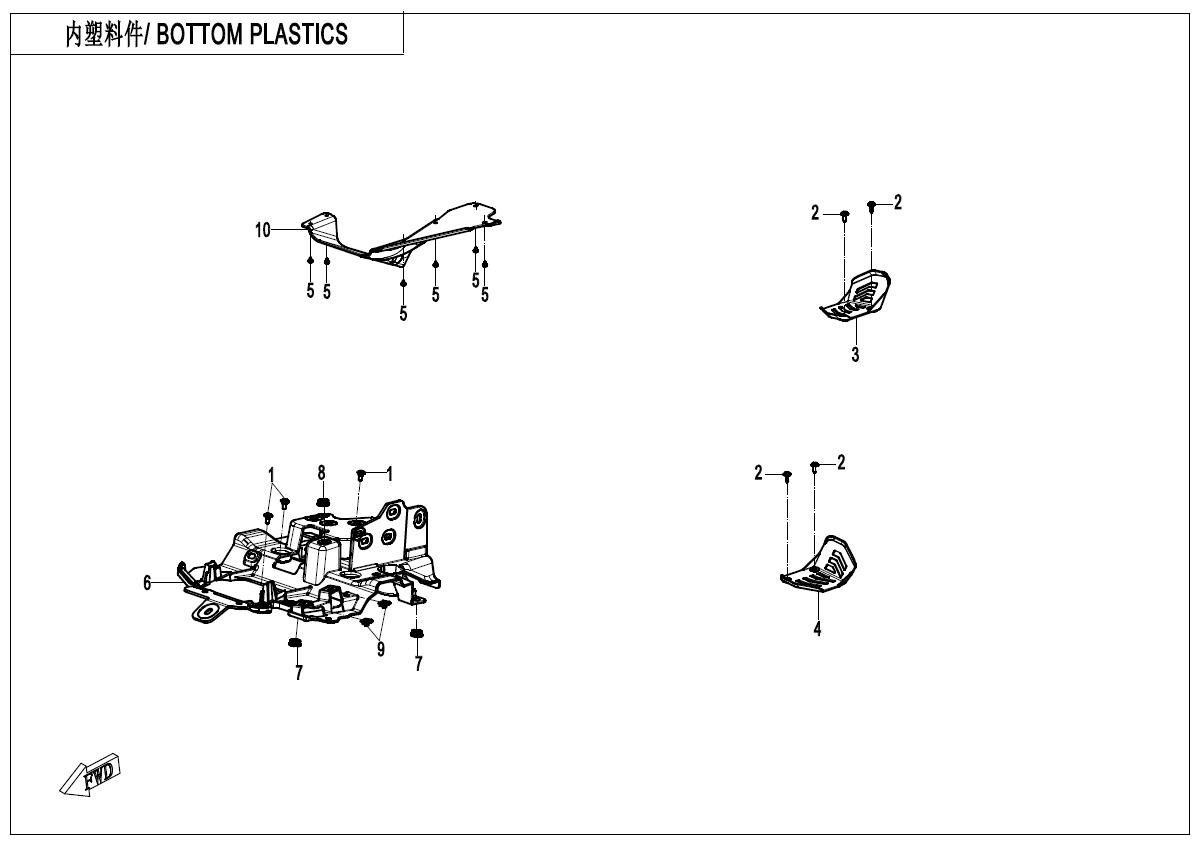 内塑料件/ BOTTOM PLASTICS

10
5 5
5
5
5 5

2 2
3

1
8
1
6
9
7
7

2 2
4

FWD