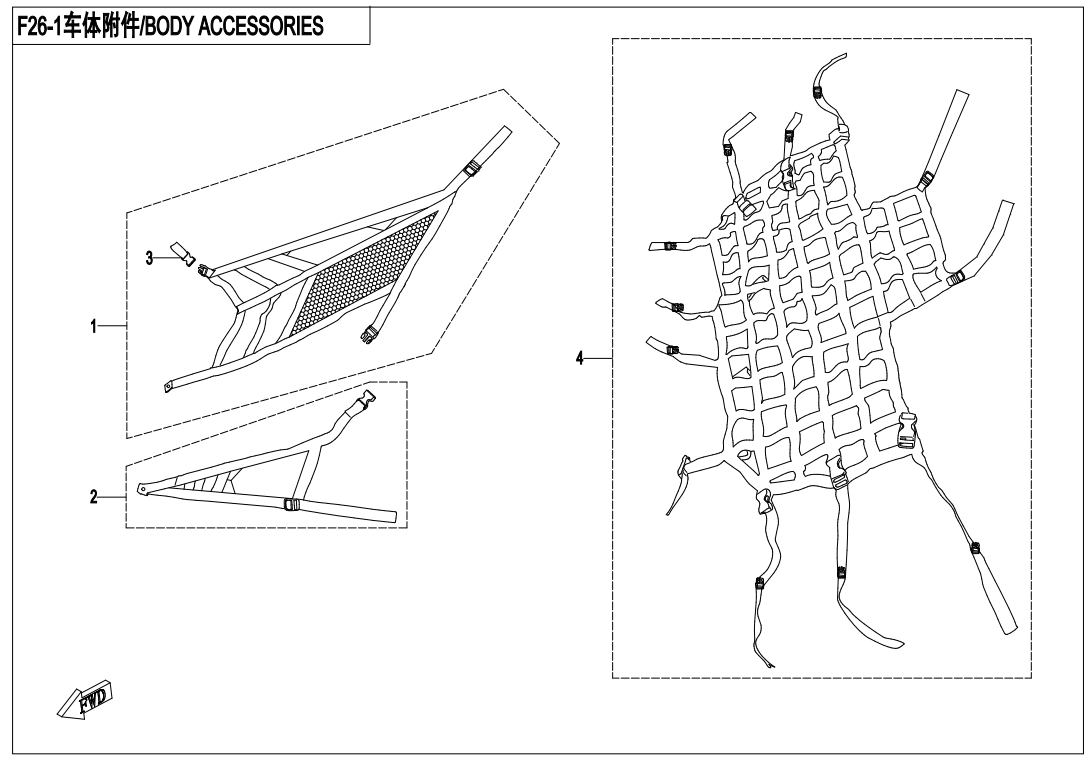 F26-1车体附件/BODY ACCESSORIES

3

1

2

4

FWD