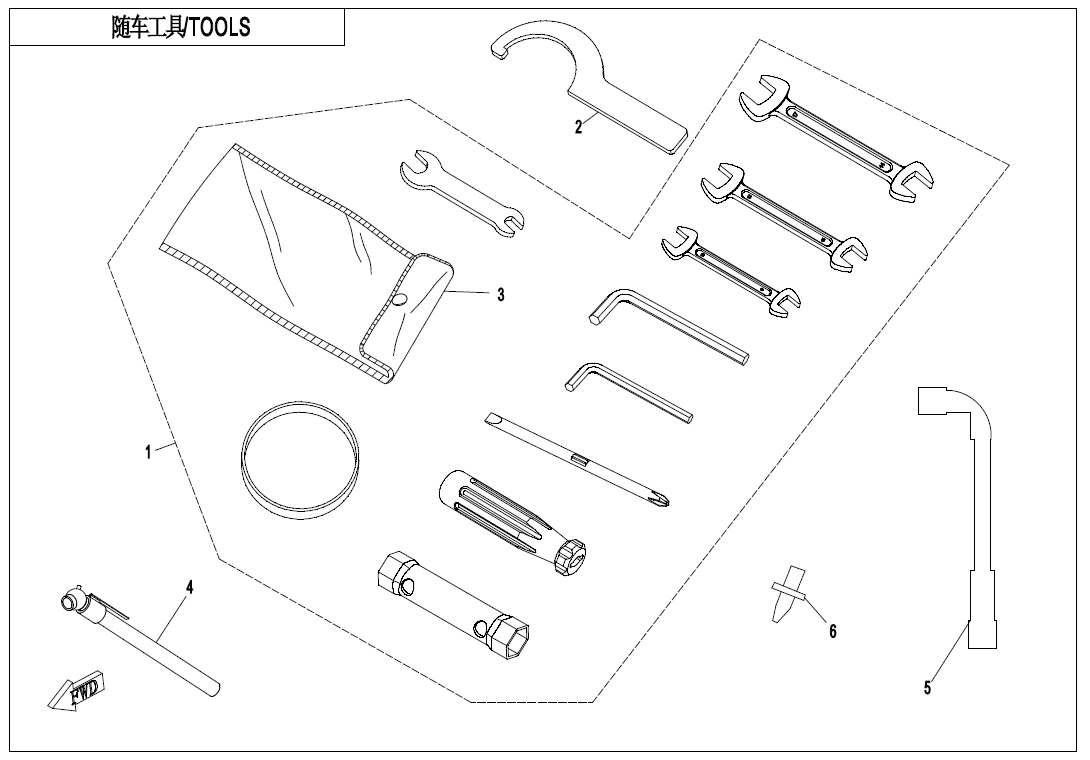 随车工具/TOOLS

2

3

1

4

FWD

6

5