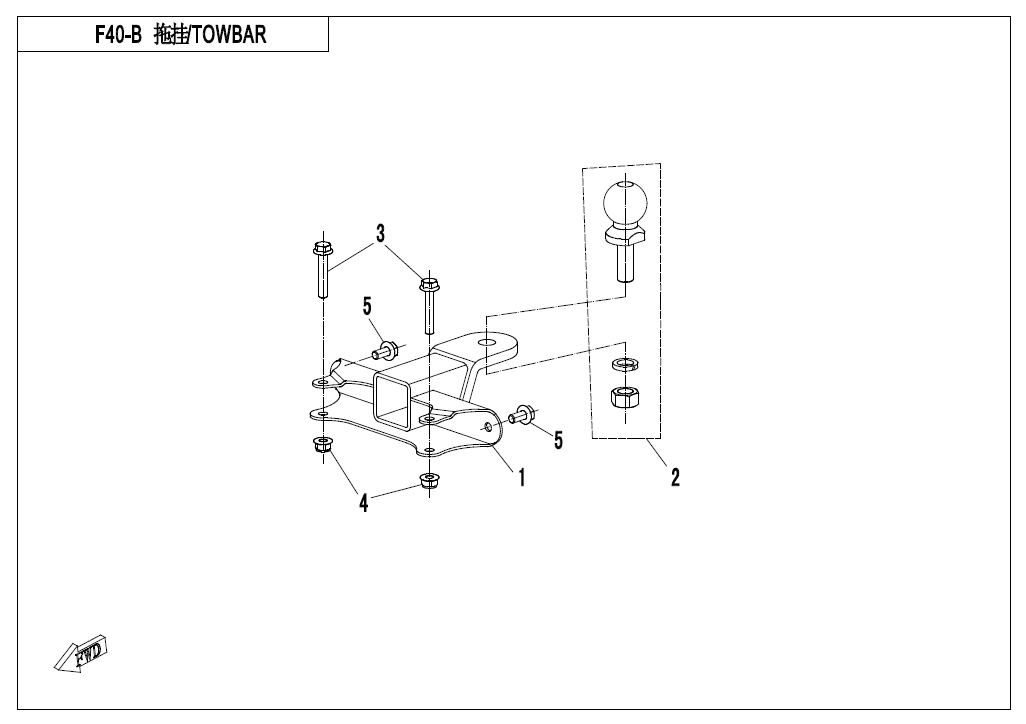 F40-B 拖挂/TOWBAR

3
5
5
1
2
4
FWD