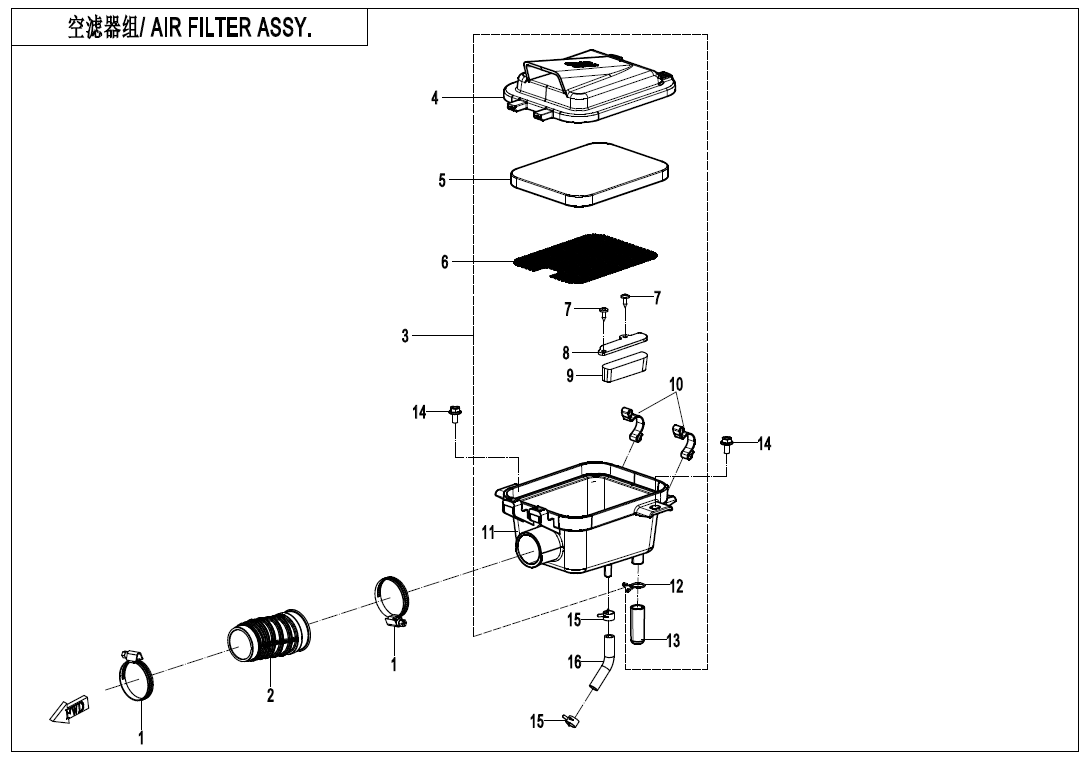 空滤器组/ AIR FILTER ASSY.

4
5
6
7
7
3
8
9
10
14
14
11
12
15
13
16
15
1
2
1
FWD