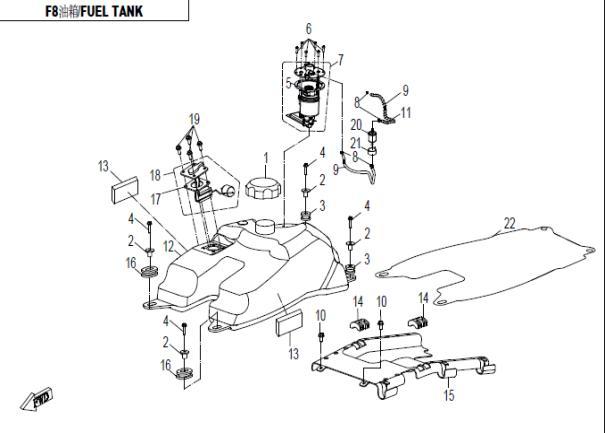 F8油箱/FUEL TANK

6
7
5
9
8
11
20
21
8
9
19
18
17
13
1
4
2
3
4
2
3
22
4
2
16
12
14
10
14
10
13
4
2
16
15
FWD