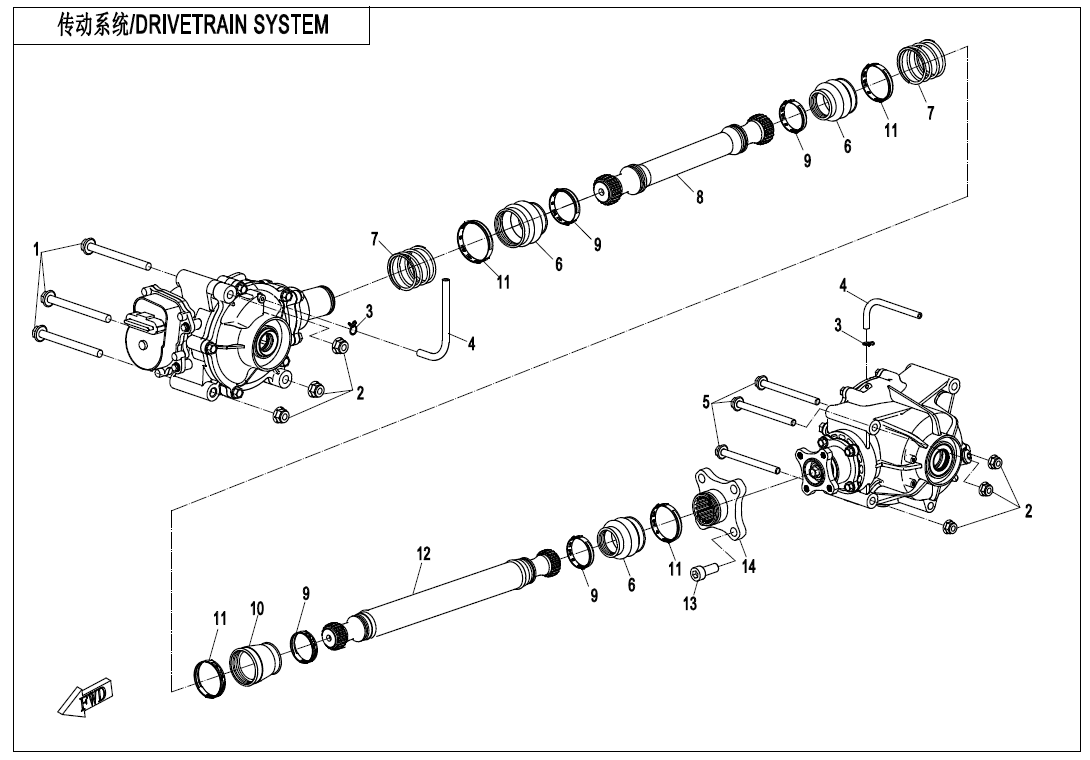 传动系统/DRIVETRAIN SYSTEM

7
11
6
9
8
9
6
11
7
1
3
4
2
4
3
5
2
12
9
6
11
14
13
11
10
9
FWD