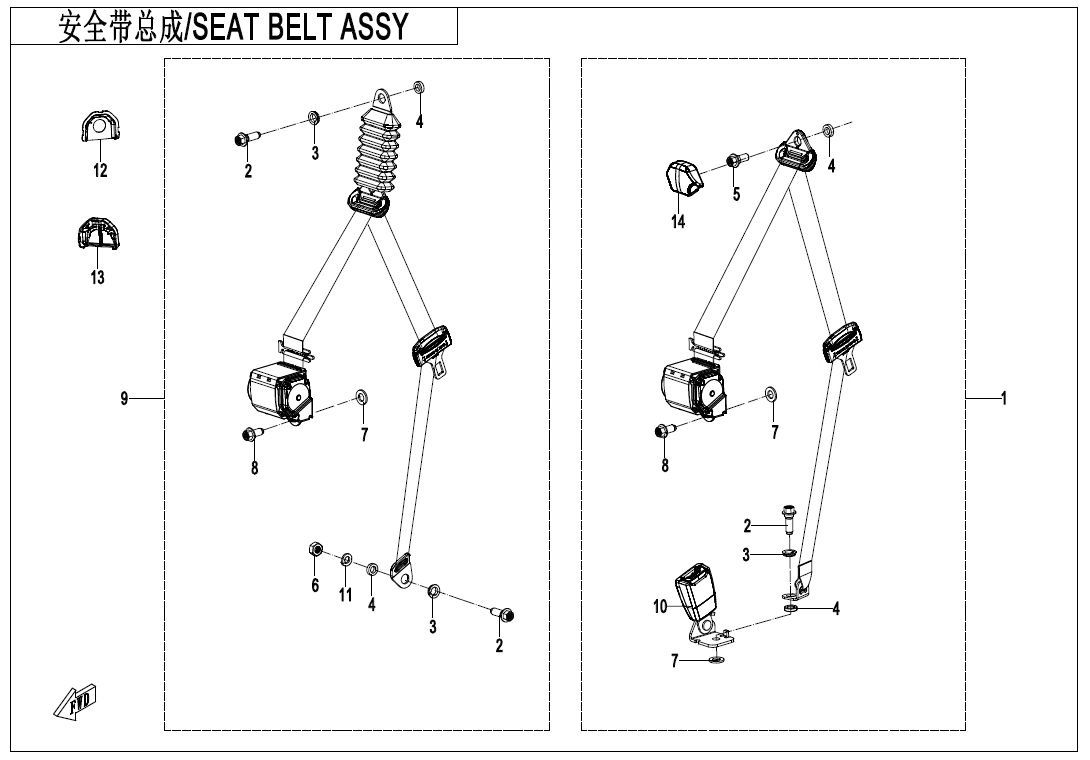 安全带总成/SEAT BELT ASSY

12
13
9
2
3
4
7
8
6
11
4
3
2
14
5
4
7
8
2
3
10
4
7
1
FWD