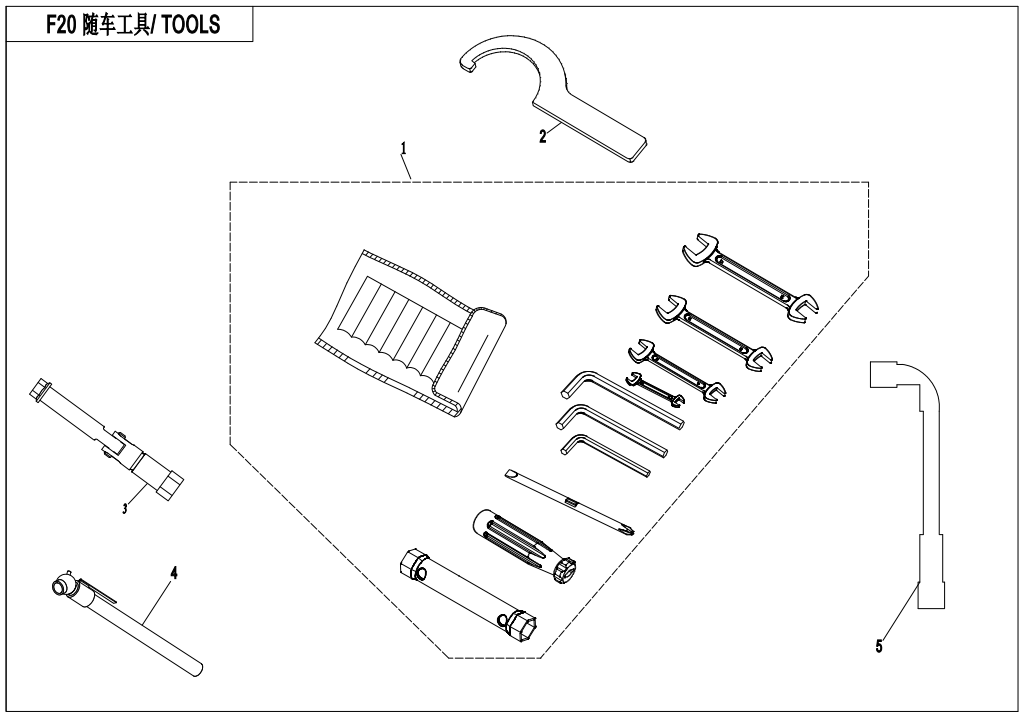 F20 随车工具/ TOOLS

2

1

3

4

5