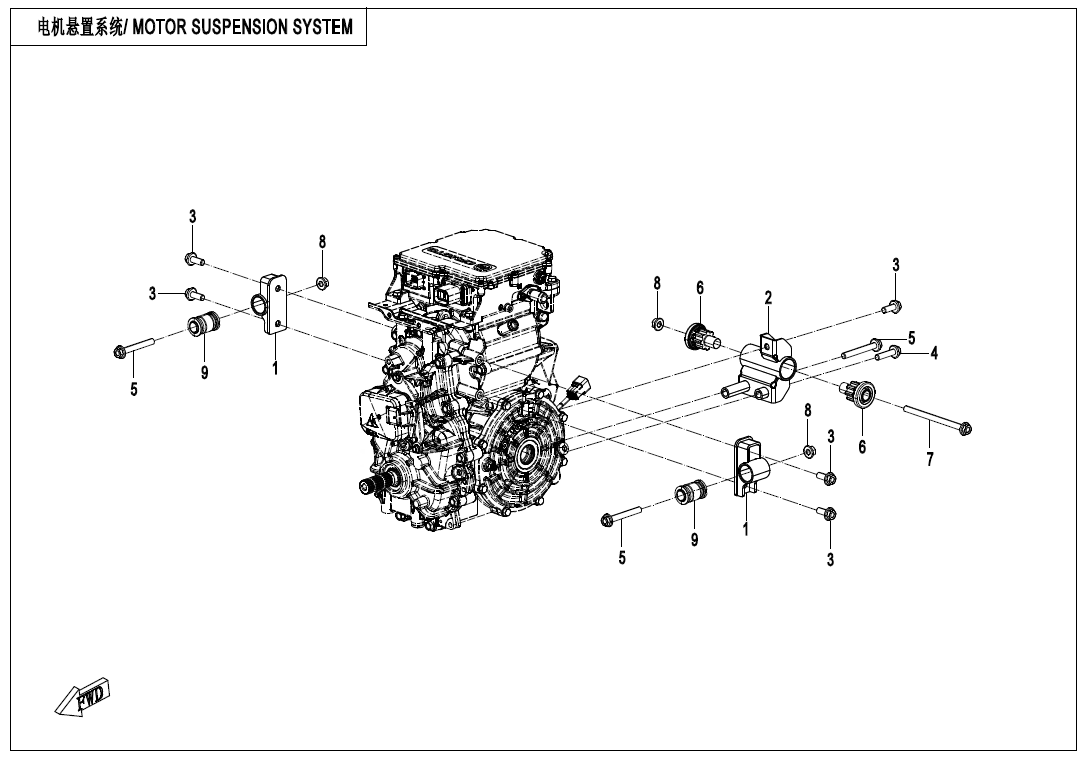 电机悬置系统/ MOTOR SUSPENSION SYSTEM

3
8
3
5
9
1
8
6
2
3
5
4
8
3
6
7
5
9
1
3
FWD