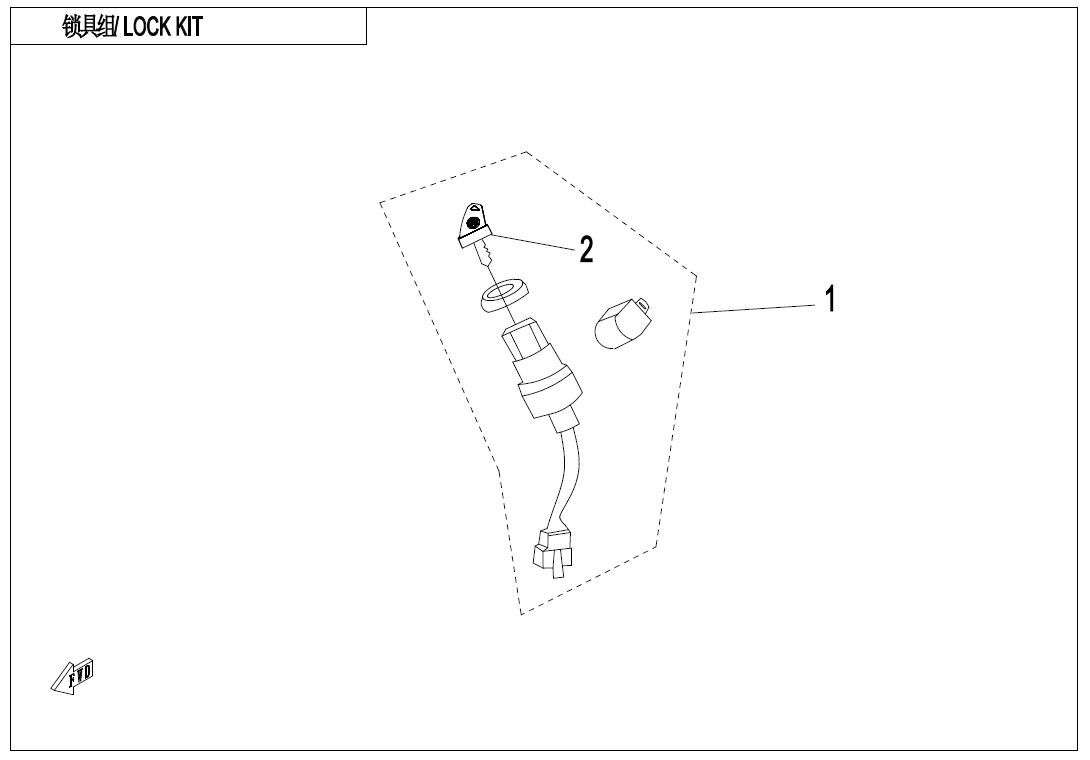 锁具组/ LOCK KIT

2

1

FWD