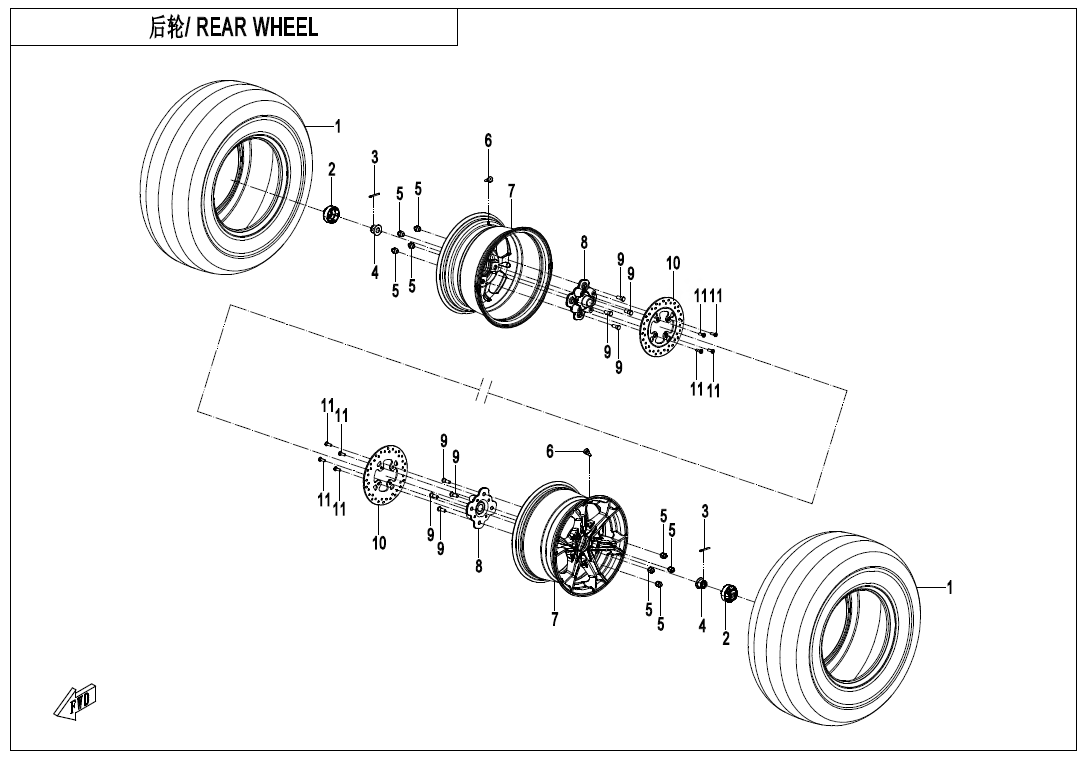 后轮/ REAR WHEEL

1
2
3
4
5
5
5
5
6
7
8
9
9
9
9
10
11
11
11
11

11
11
11
11
10
9
9
9
9
8
6
7
5
5
5
5
3
4
2
1

FWD