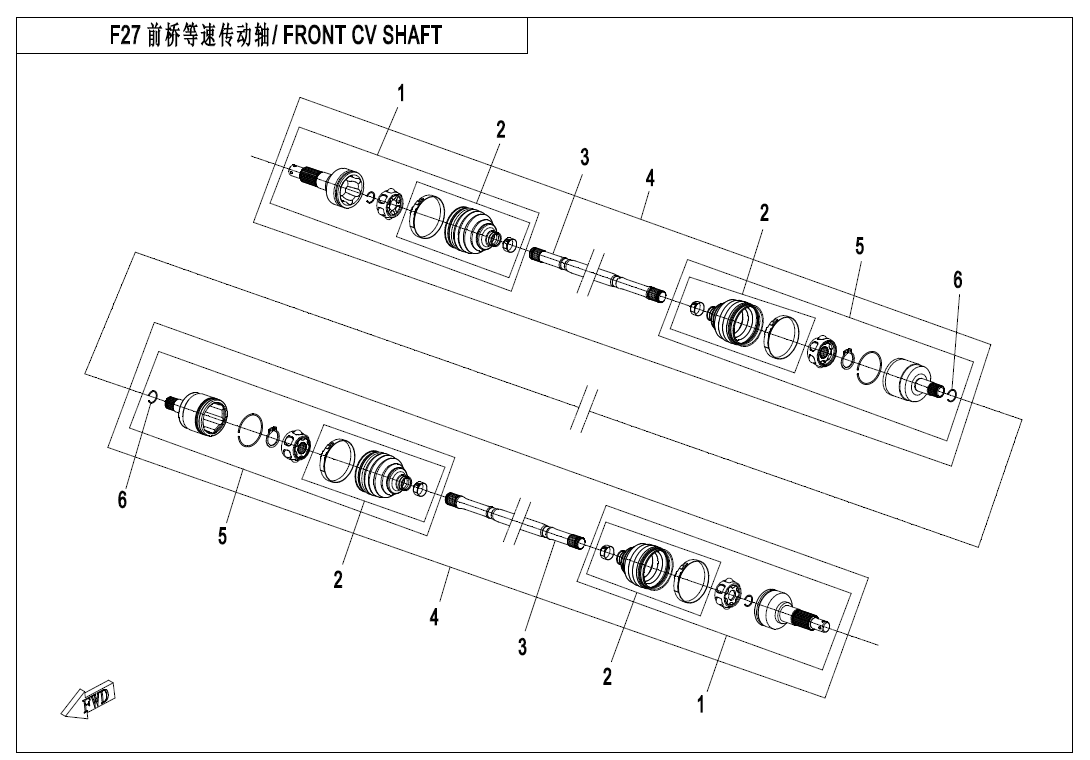 F27 前桥等速传动轴/ FRONT CV SHAFT

1
2
3
4
2
5
6
6
5
2
4
3
2
1
FWD