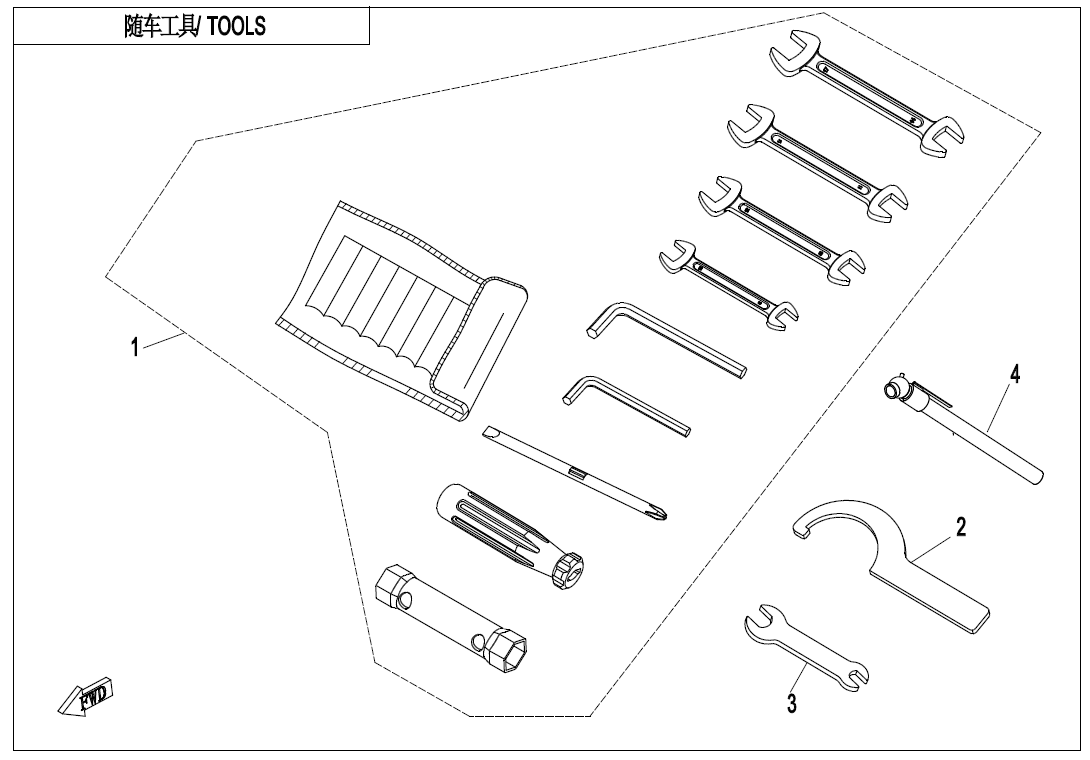 随车工具/ TOOLS

1

4

2

3

FWD