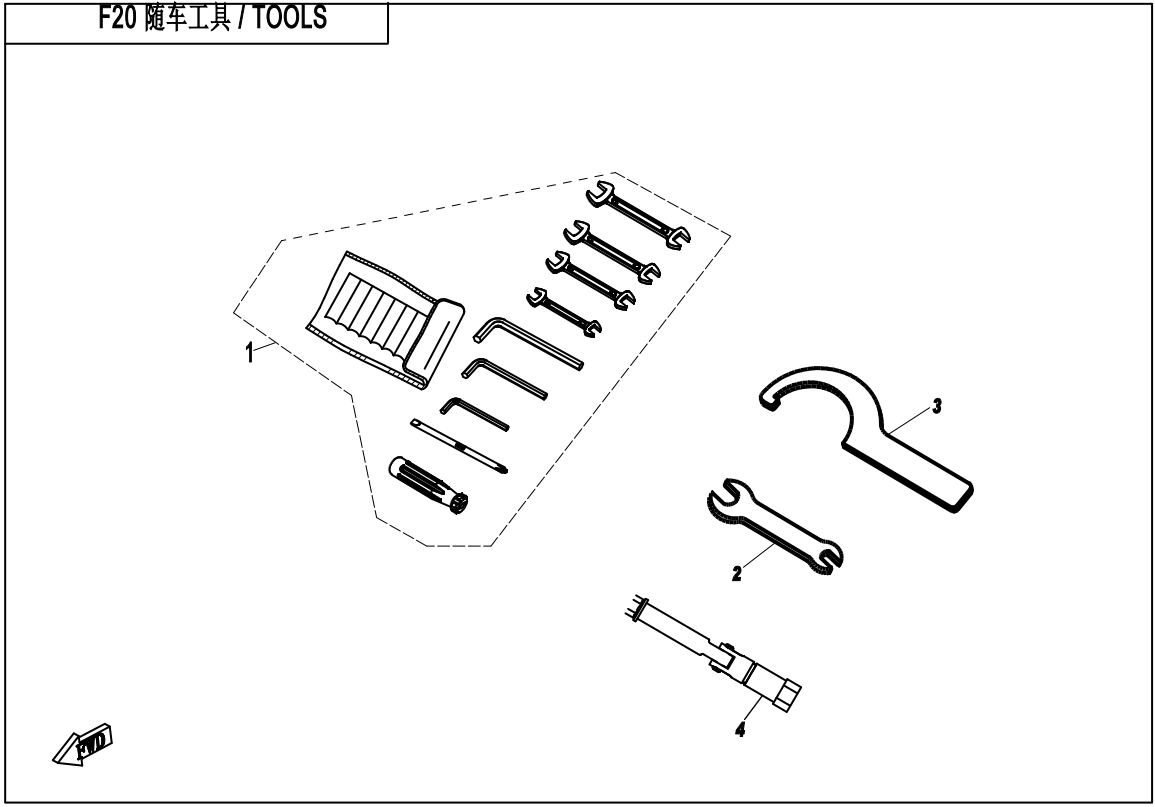 F20 随车工具 / TOOLS

1

3

2

4

FWD