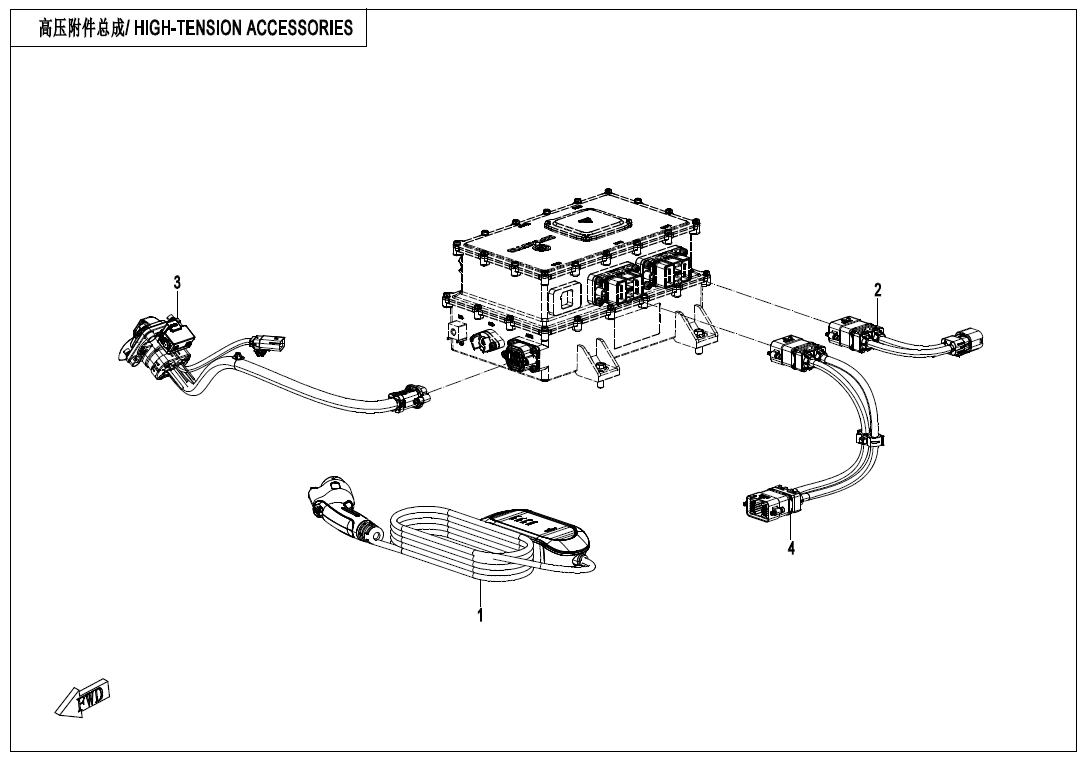 高压附件总成/ HIGH-TENSION ACCESSORIES

3

2

4

1

FWD