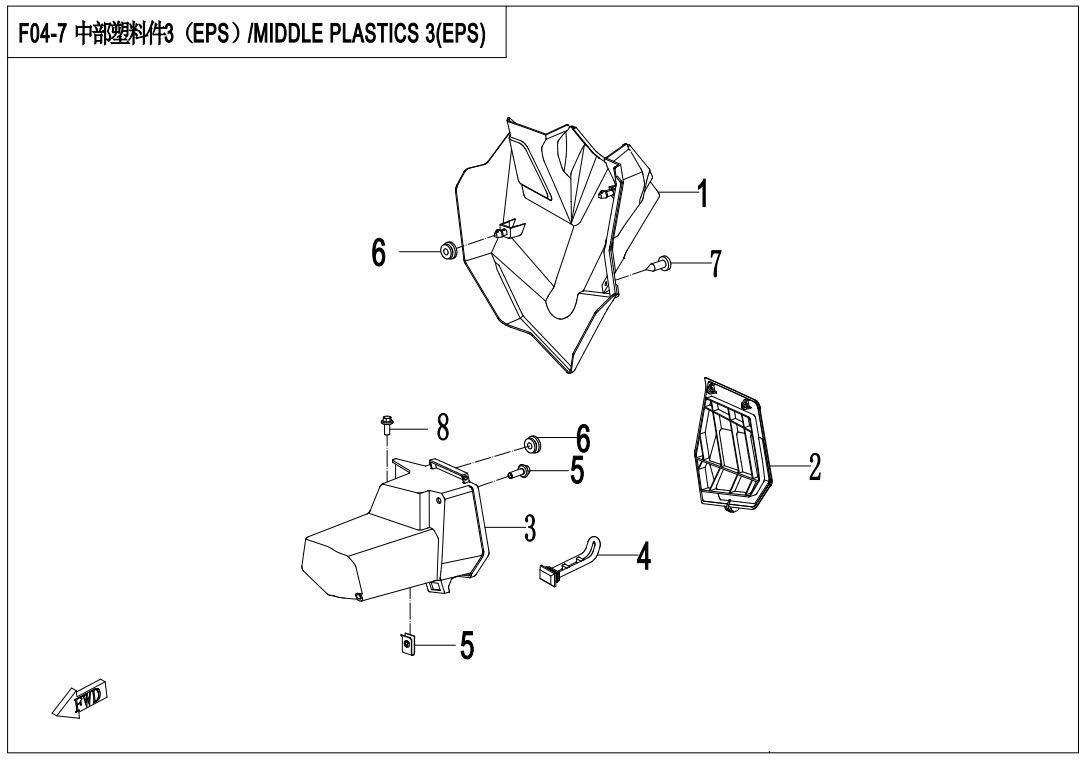 F04-7 中部塑料件3（EPS）/MIDDLE PLASTICS 3(EPS)

1

6

7

8

6

5

2

3

4

5

FWD