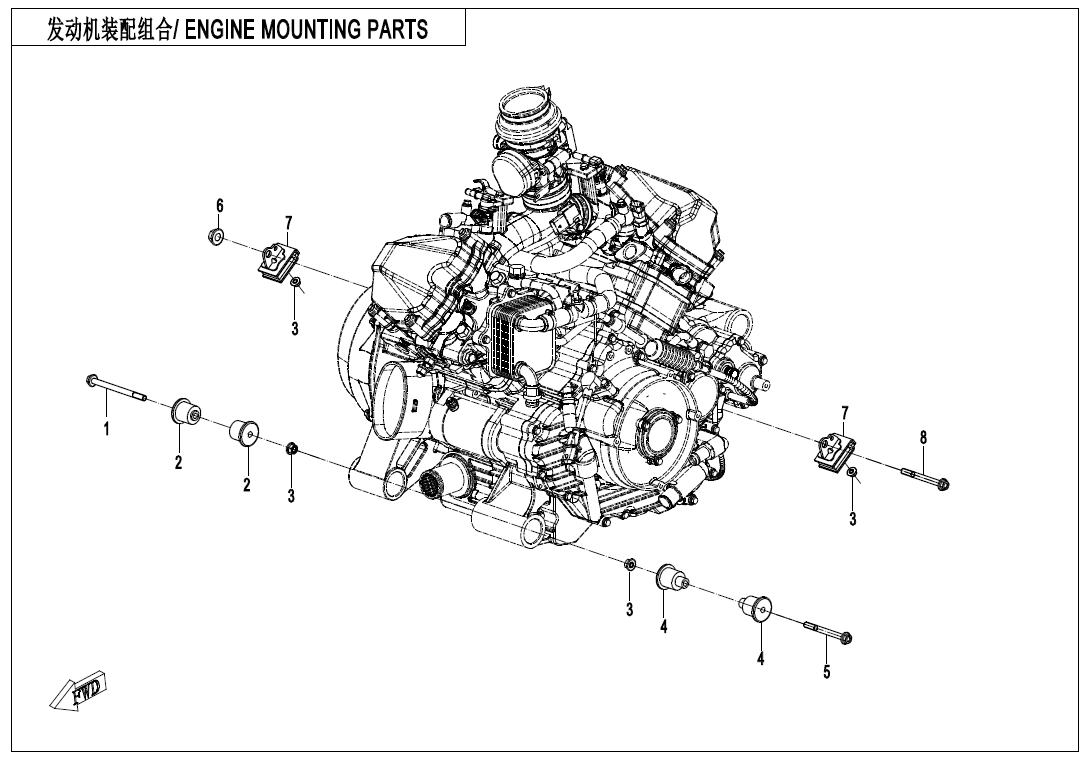 发动机装配组合/ ENGINE MOUNTING PARTS

6
7
3
1
2
2
3
7
8
3
3
4
4
5
FWD