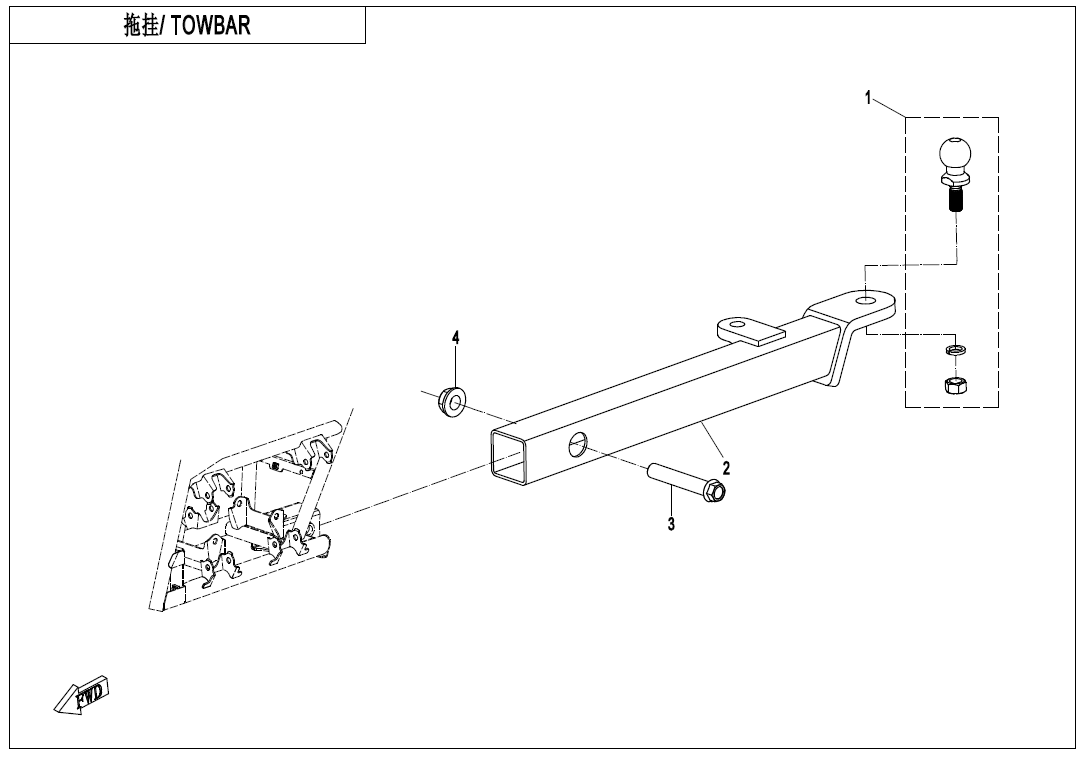 拖挂/ TOWBAR

1

4

2

3

FWD