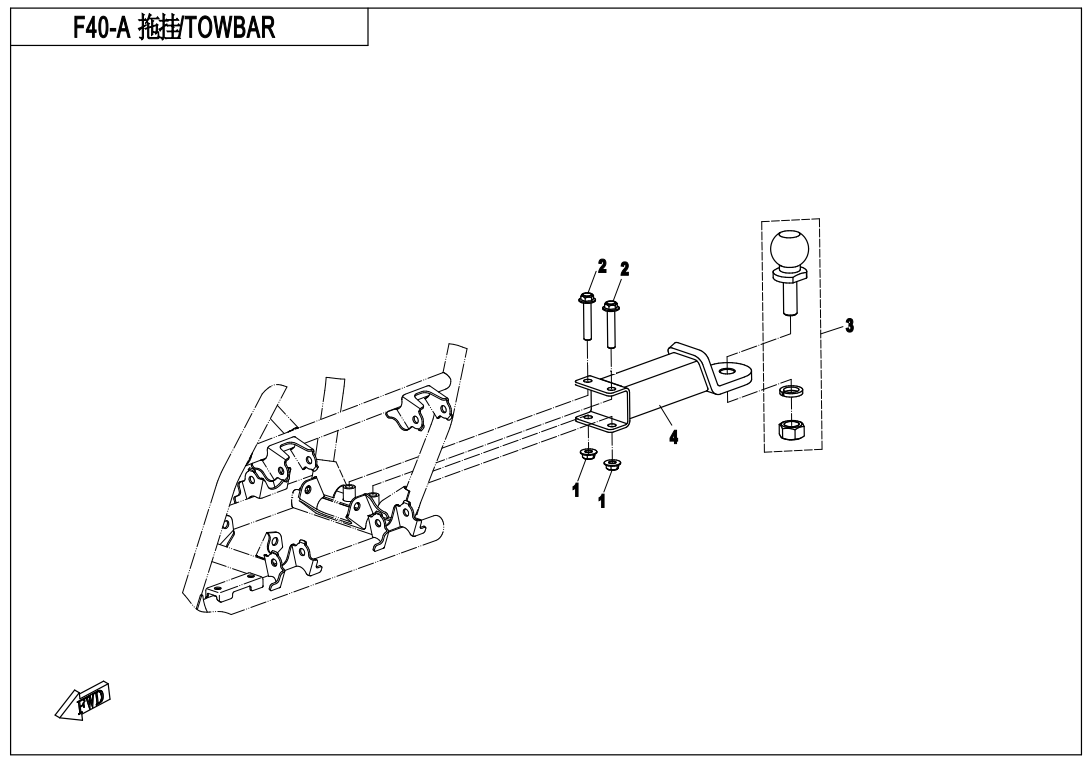 F40-A 拖挂/TOWBAR

2 2

3

4

1 1

FWD