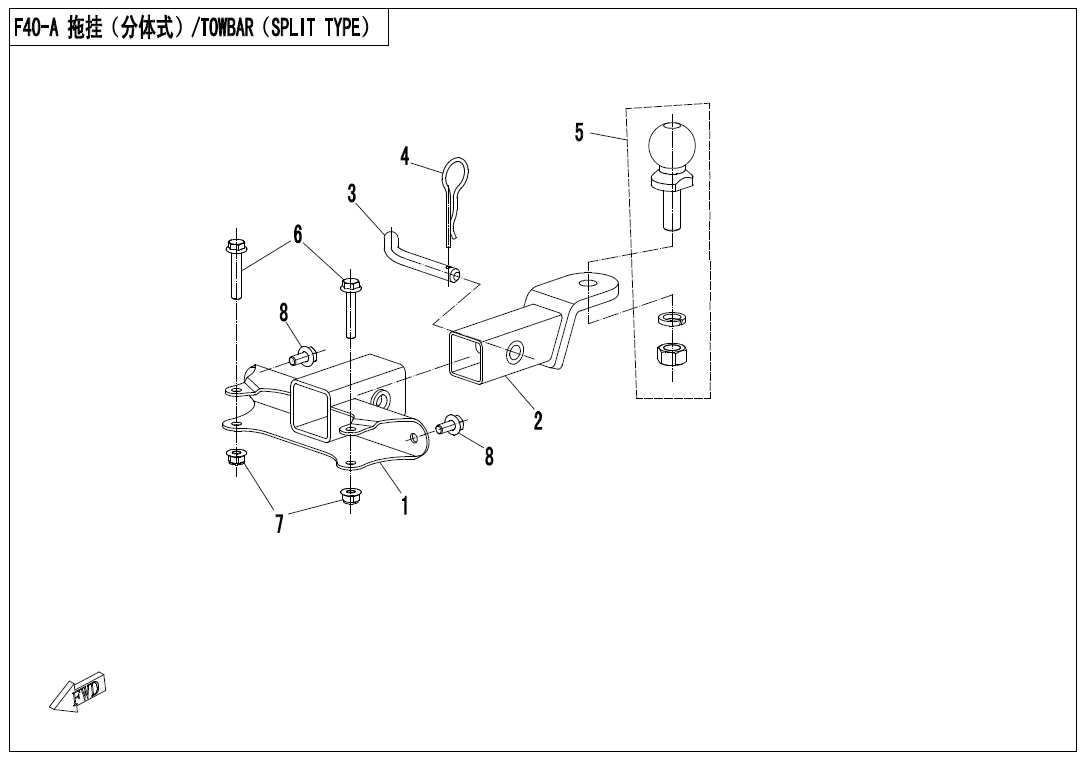 F40-A 拖挂（分体式）/TOWBAR（SPLIT TYPE）

5
4
3
6
8
2
8
1
7
FWD