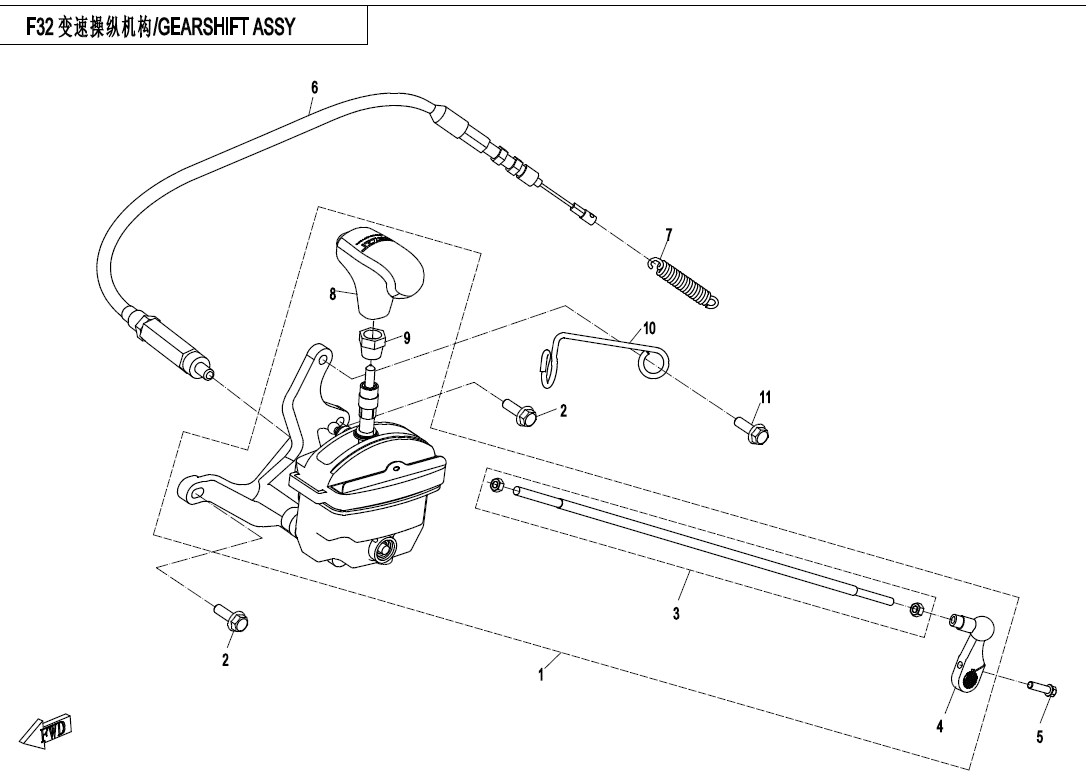 F32 变速操纵机构/GEARSHIFT ASSY

6

7

8

9

10

2

11

3

2

1

4

5

FWD