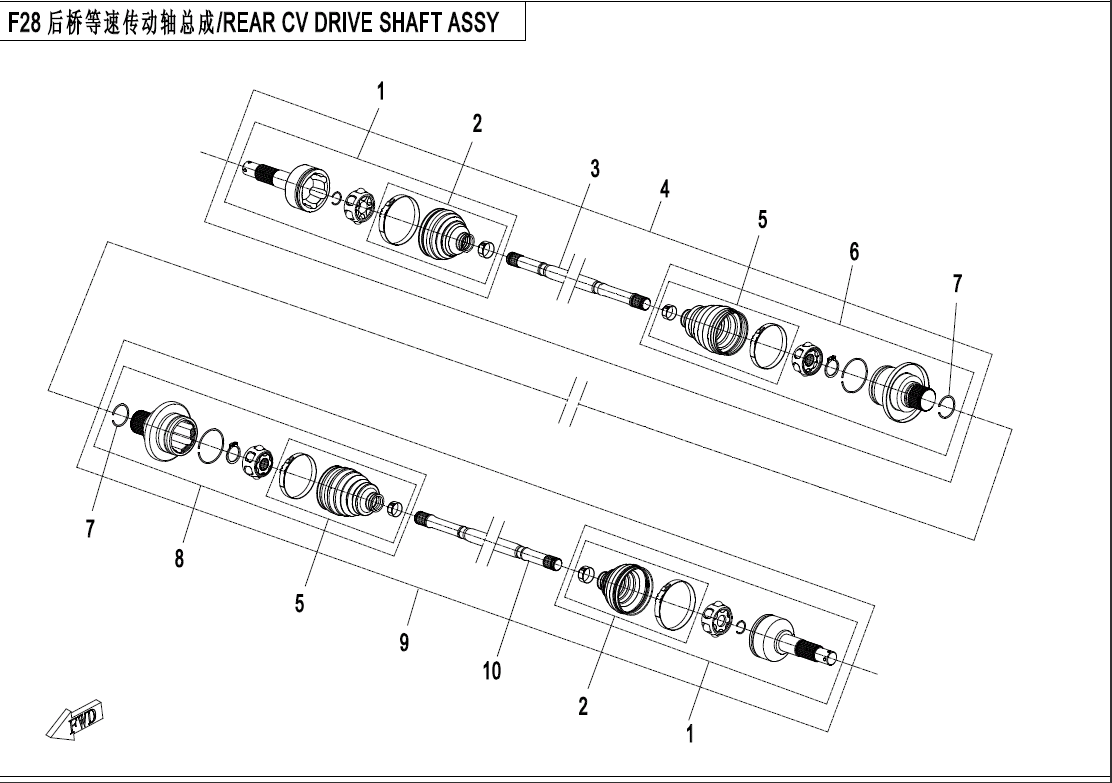 F28 后桥等速传动轴总成/REAR CV DRIVE SHAFT ASSY

1
2
3
4
5
6
7
7
8
5
9
10
2
1
FWD