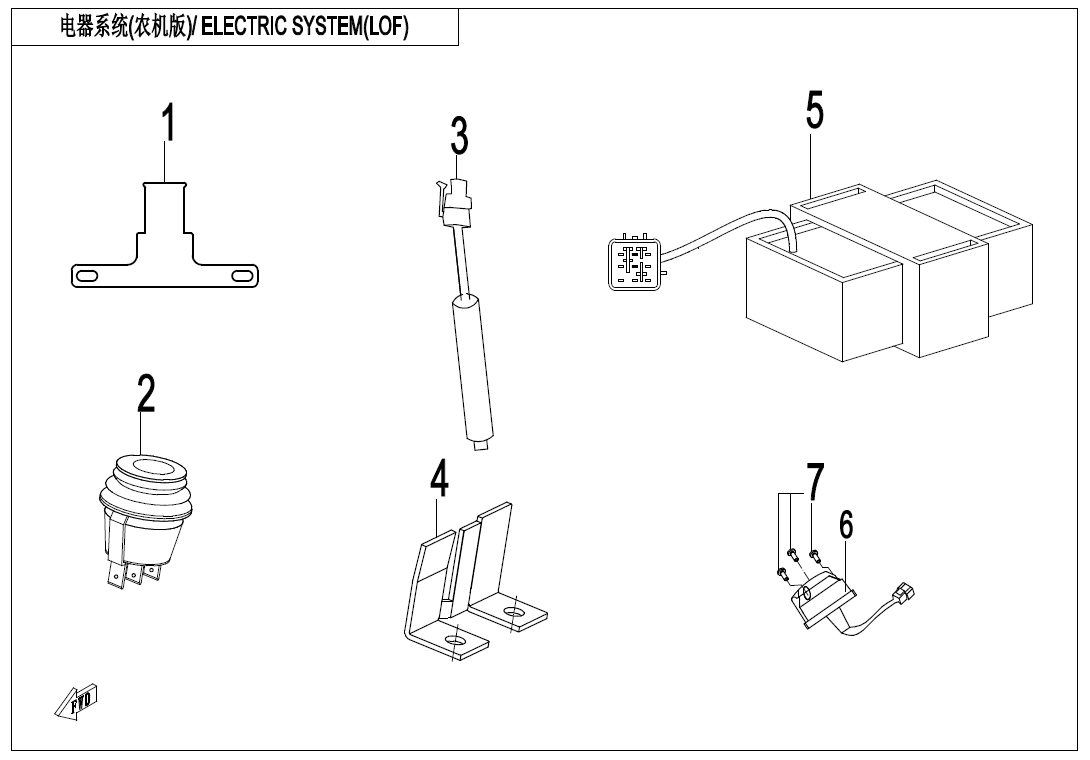 电器系统(农机版)/ ELECTRIC SYSTEM(LOF)

1

3

5

2

4

7

6

FWD