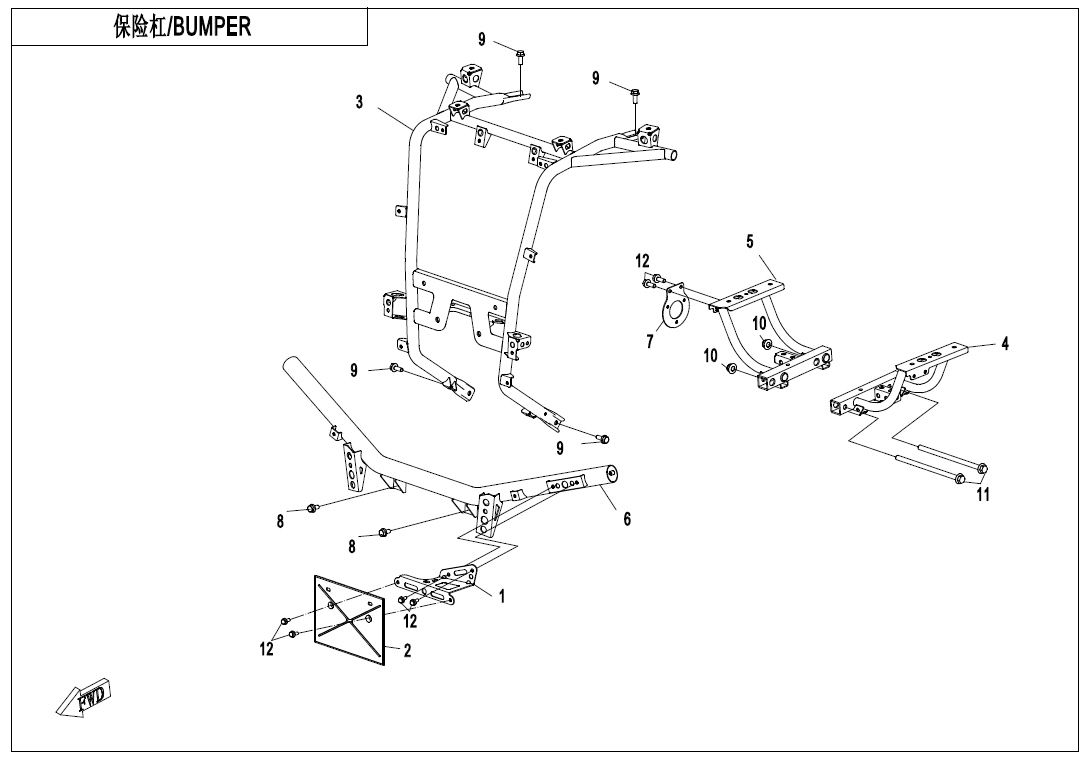 保险杠/BUMPER

9
9
3
5
12
7
10
10
4
9
9
11
6
8
8
1
12
12
2
FWD