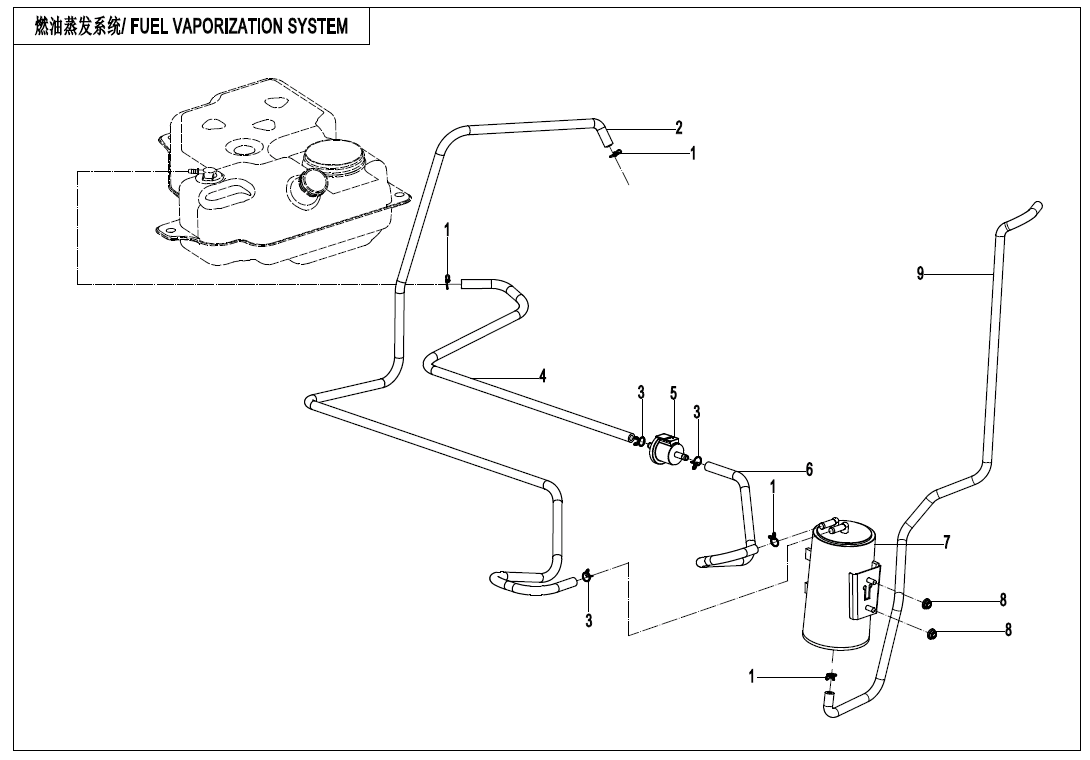 燃油蒸发系统/ FUEL VAPORIZATION SYSTEM

2
1
1
9
4
3
5
3
6
1
7
3
8
8
1