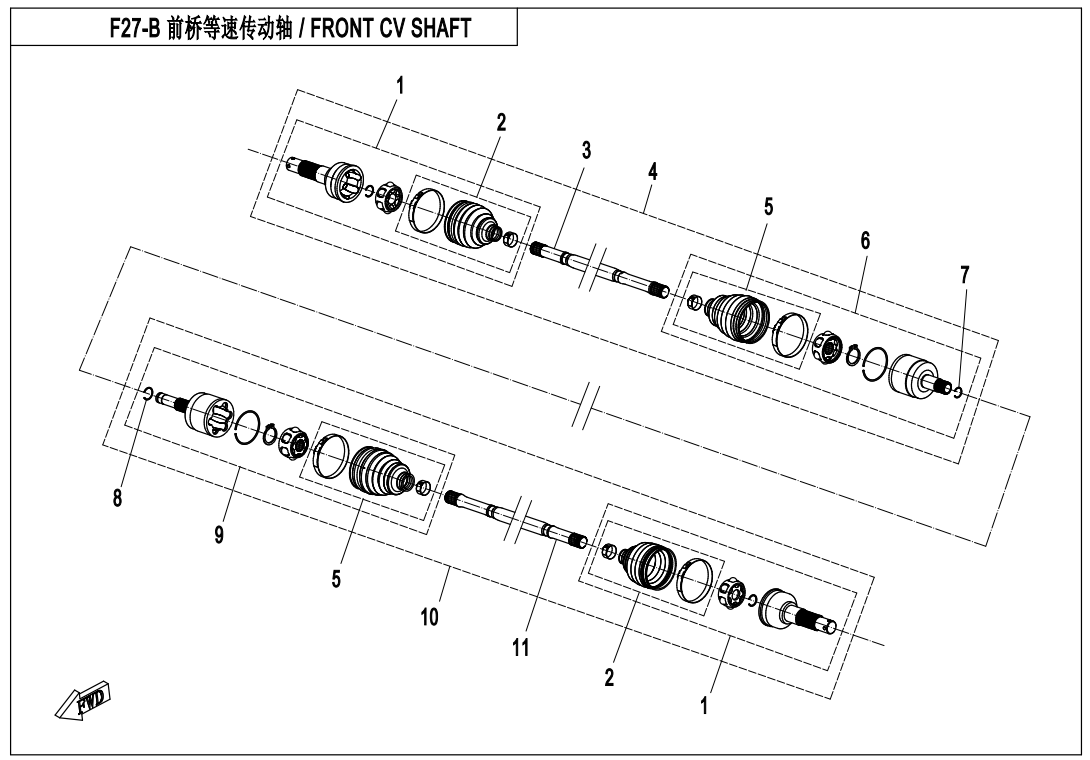 F27-B 前桥等速传动轴 / FRONT CV SHAFT

1
2
3
4
5
6
7
8
9
5
10
11
2
1
FWD