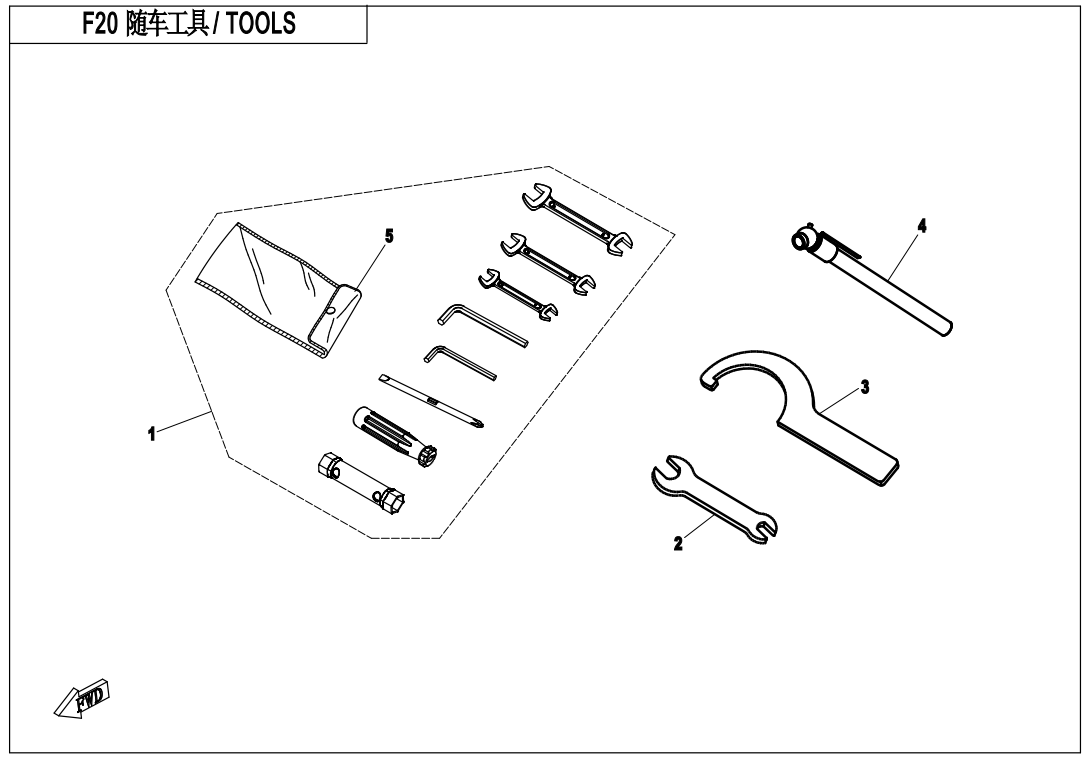 F20 随车工具 / TOOLS

5

4

3

1

2

FWD