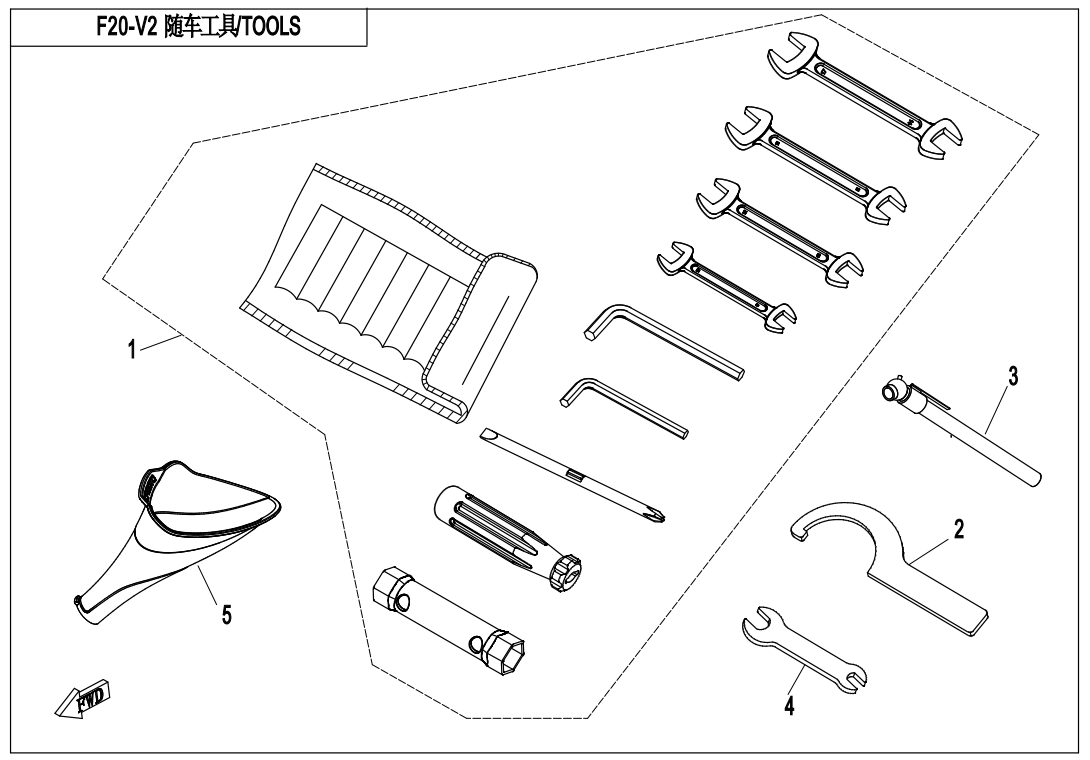 F20-V2 随车工具/TOOLS

1

3

2

5

4

FWD