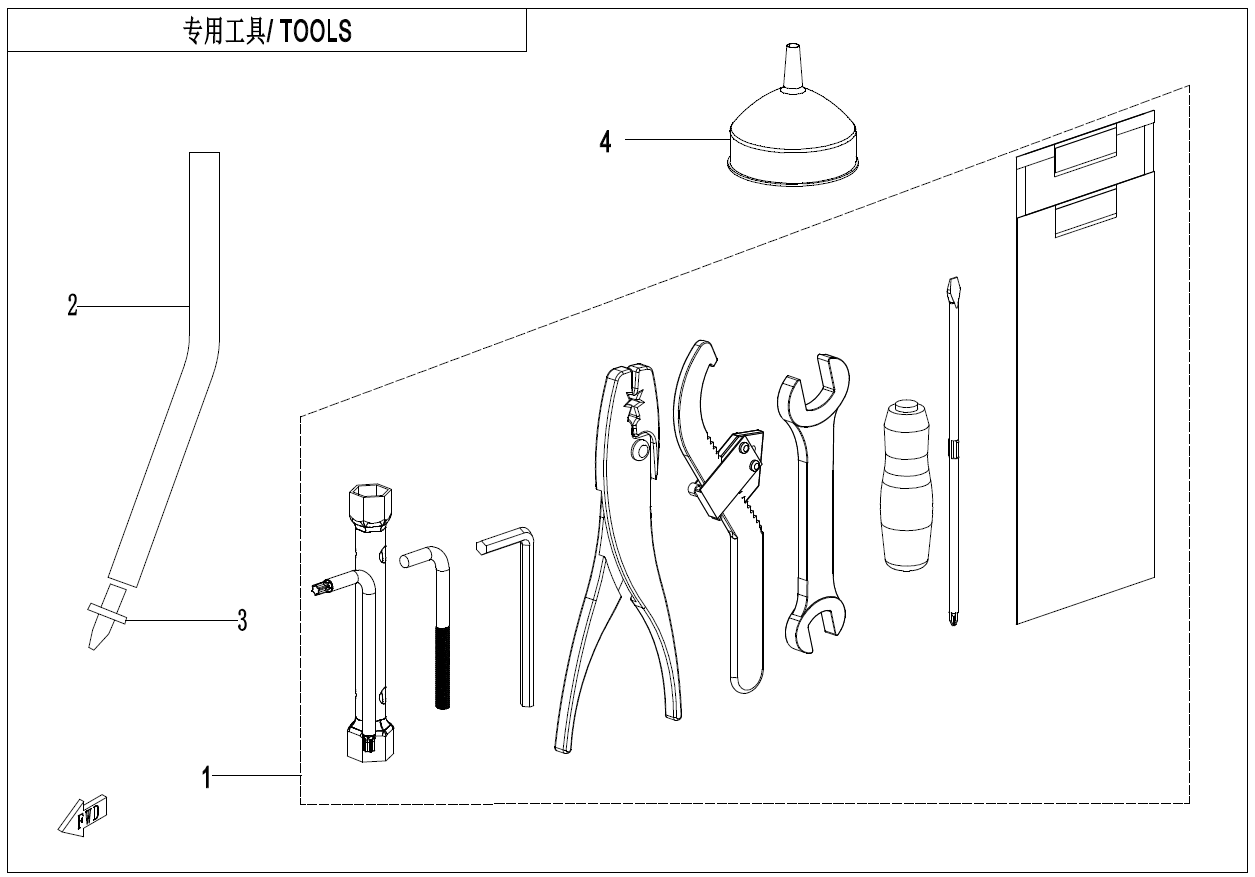 专用工具/ TOOLS

4

2

3

1

FWD