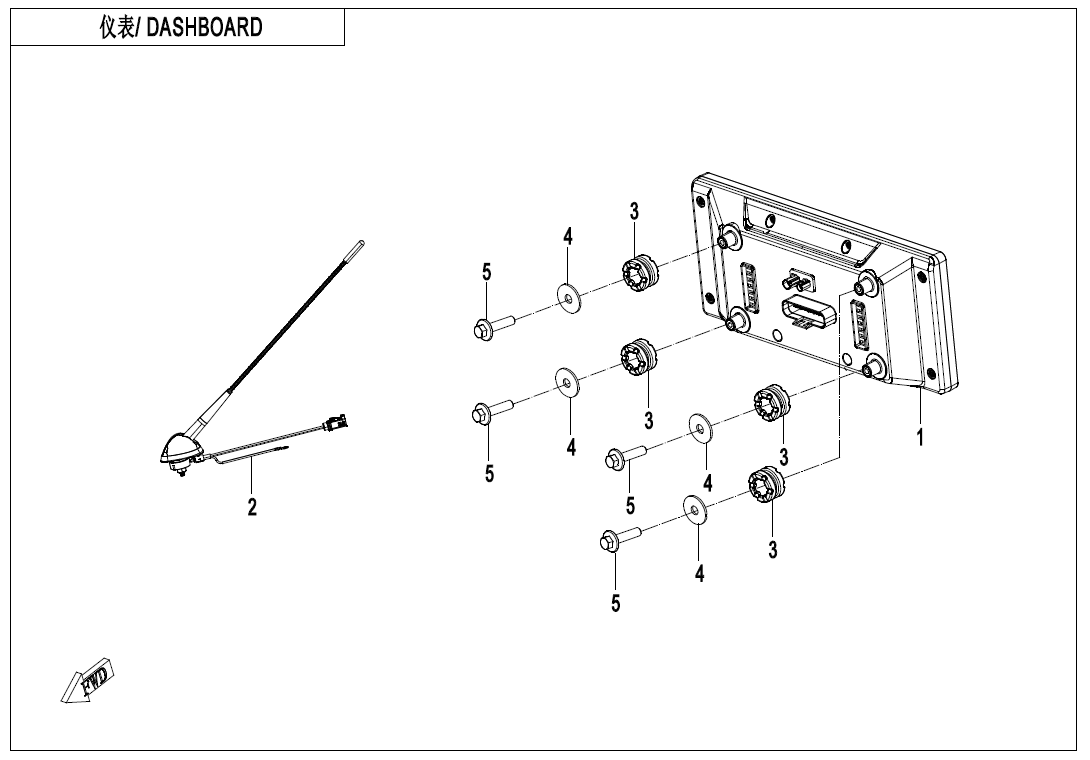 仪表/ DASHBOARD

3
4
5
3
4
5
3
4
5
3
4
5
1
2
FWD