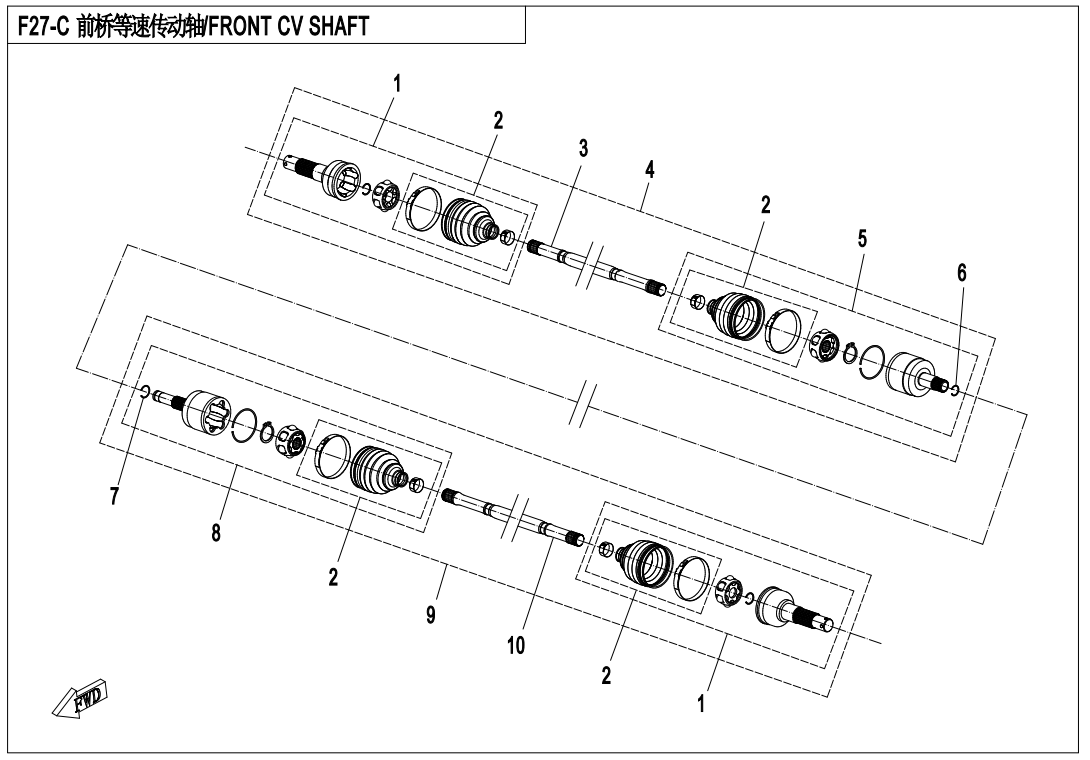 F27-C 前桥等速传动轴/FRONT CV SHAFT

1
2
3
4
2
5
6
7
8
2
9
10
2
1
FWD