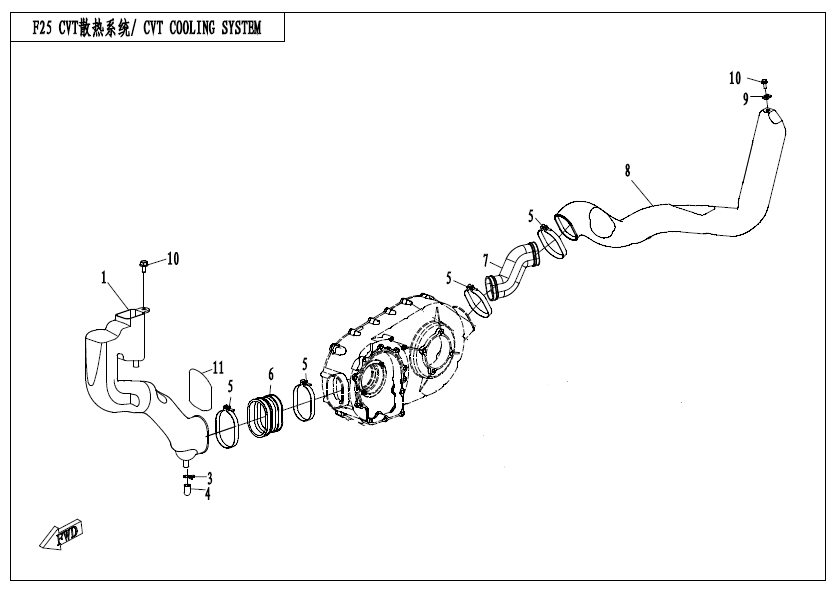 F25 CVT散热系统/ CVT COOLING SYSTEM

10
9
8
5
7
5
10
1
11
5
6
5
3
4
FWD