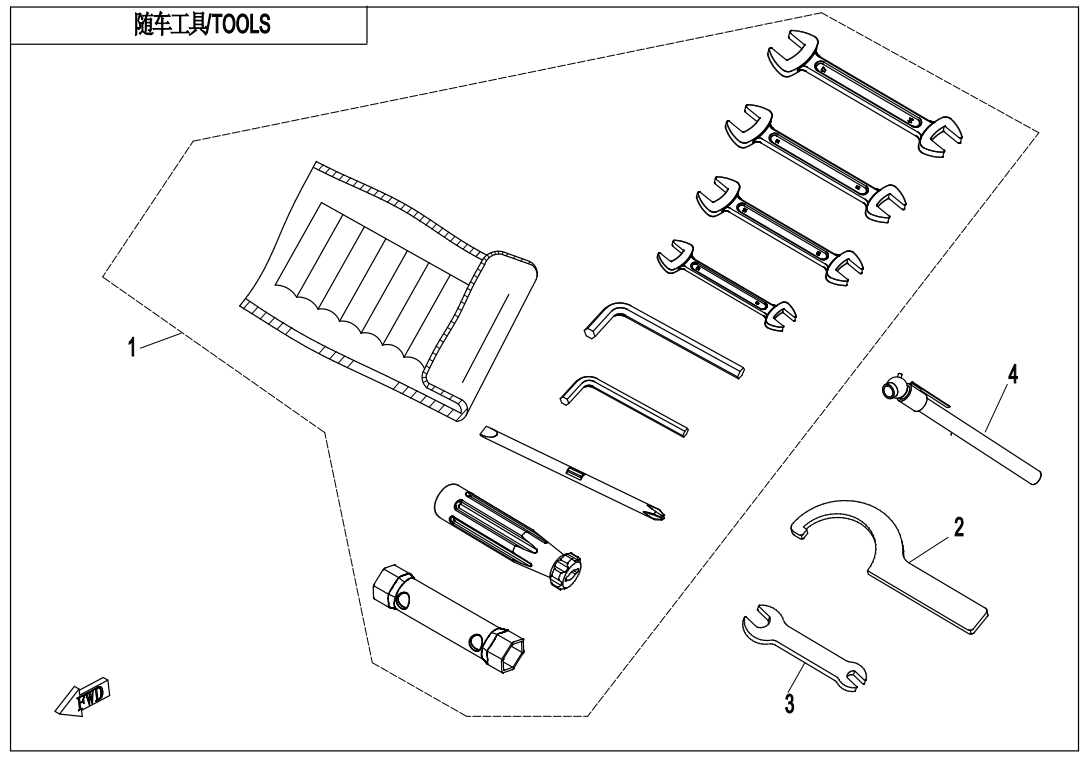 随车工具/TOOLS

1

4

2

3

FWD