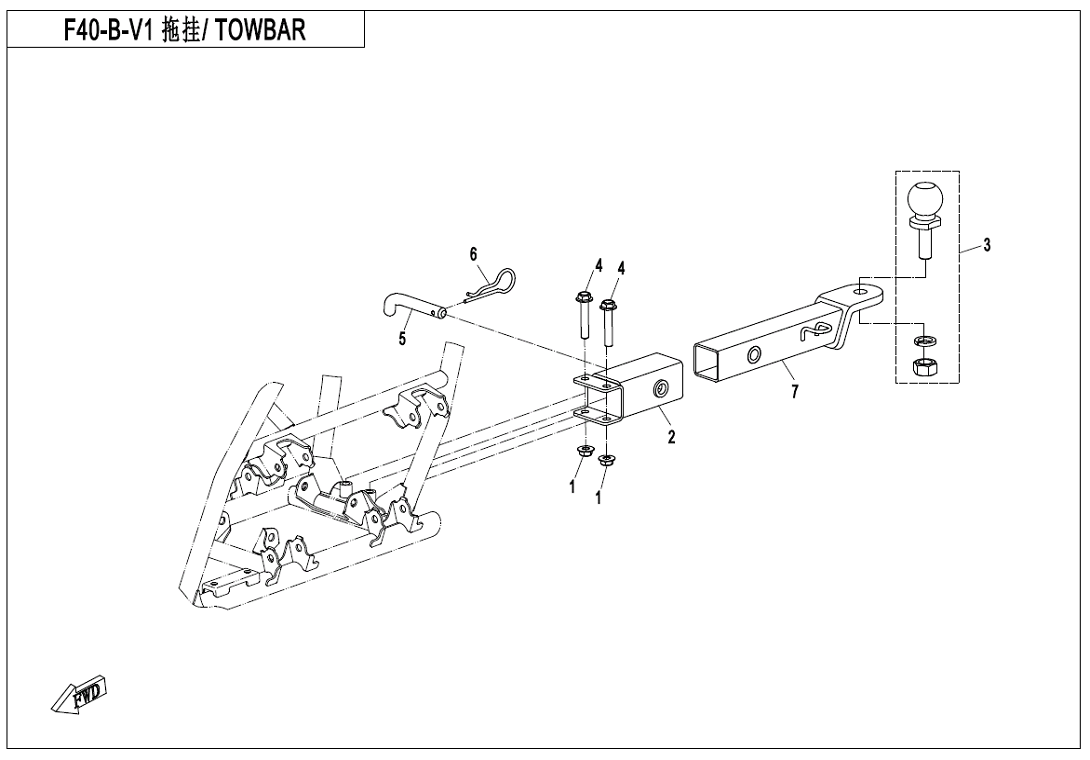 F40-B-V1 拖挂/ TOWBAR

6
4
4
3
5
7
2
1
1
FWD