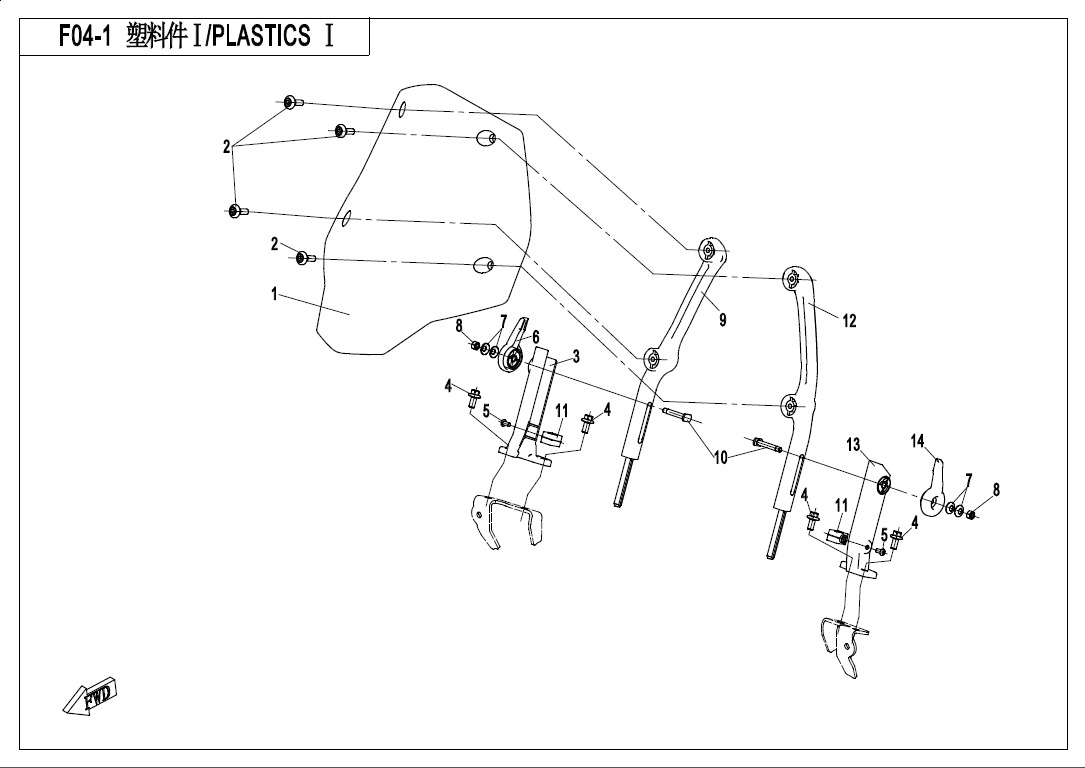 F04-1 塑料件Ⅰ/PLASTICS Ⅰ

2
2
1
8
7
6
3
4
5
11
4
9
12
10
13
14
7
8
4
11
5
4
FWD