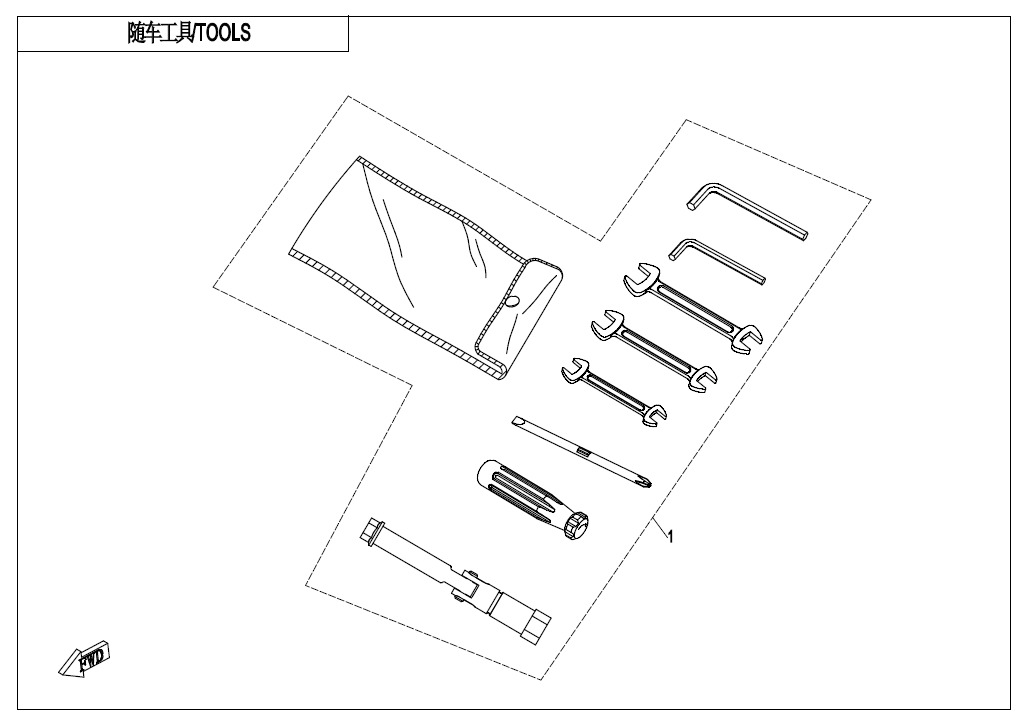 随车工具/TOOLS

1

FWD