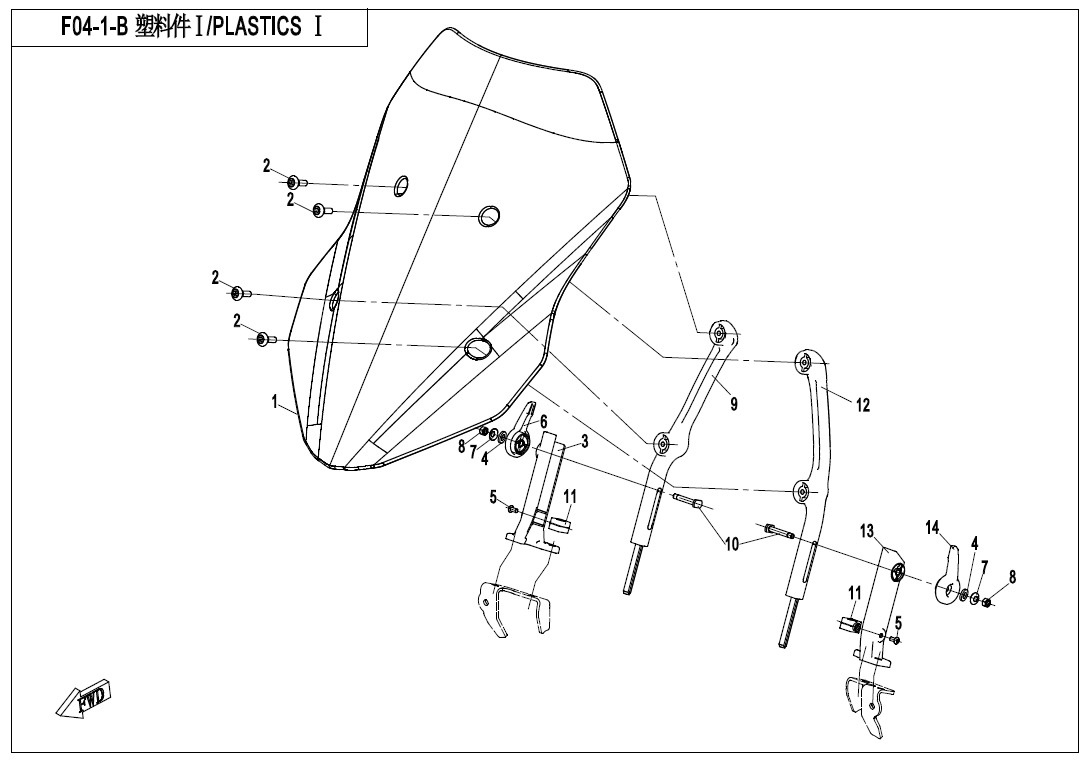 F04-1-B 塑料件Ⅰ/PLASTICS Ⅰ

2
2
2
2
1
8
7
4
6
3
5
11
9
12
10
13
14
4
7
8
11
5
FWD