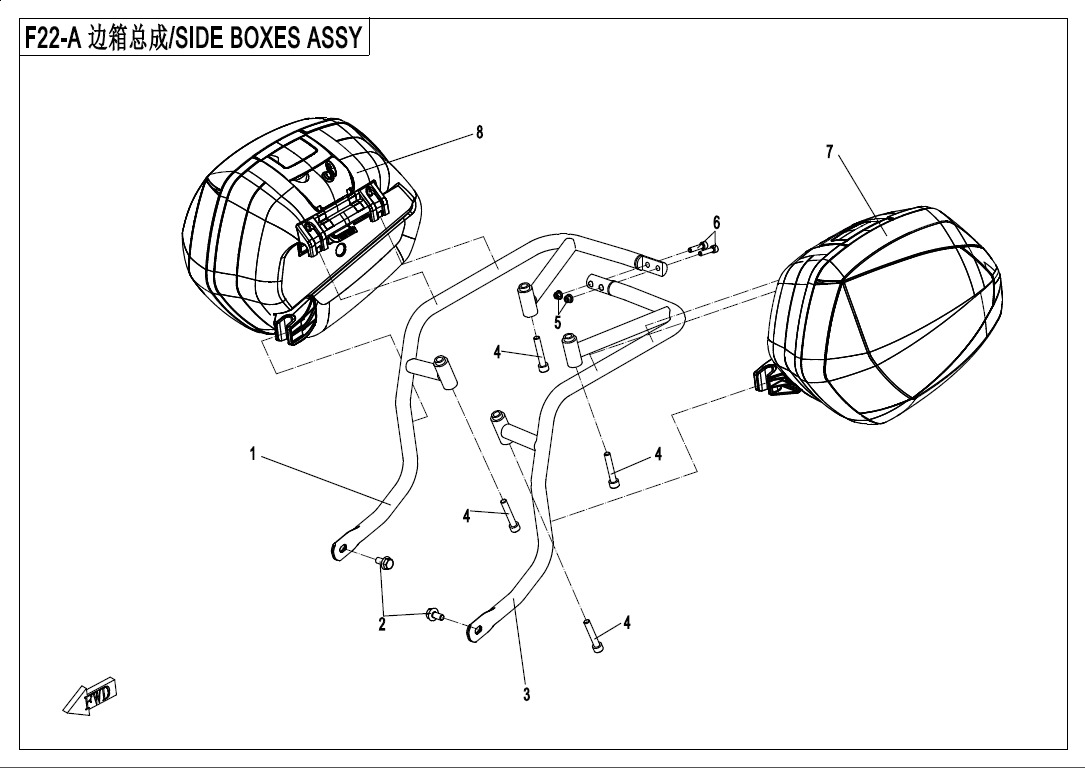 F22-A 边箱总成/SIDE BOXES ASSY

8
7
6
5
4
4
1
4
2
4
3
FWD