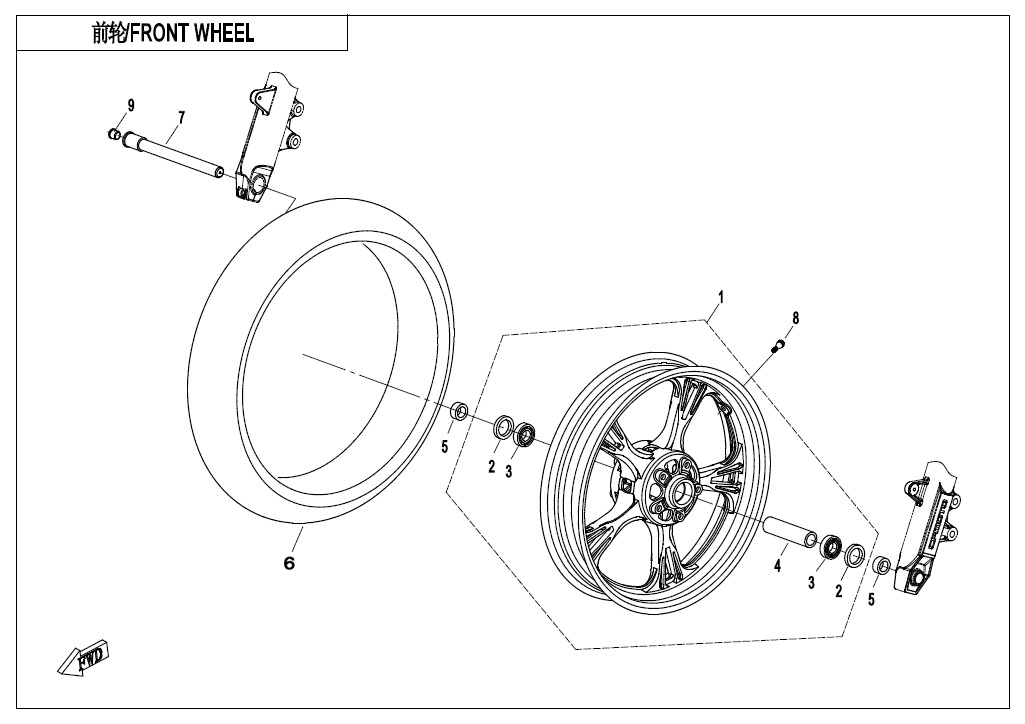 前轮/FRONT WHEEL

9
7
1
8
5
2
3
6
4
3
2
5
FWD