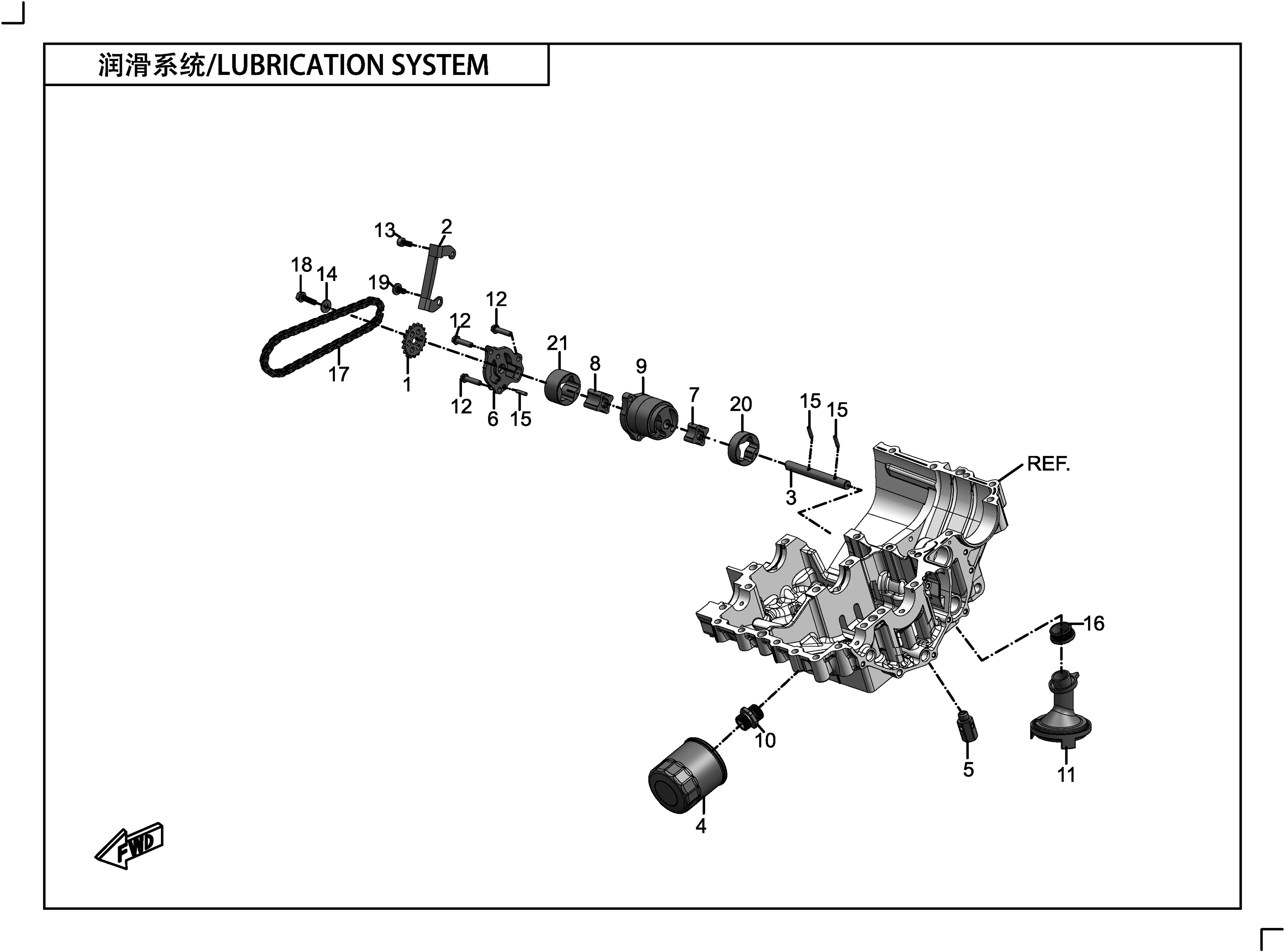 润滑系统/LUBRICATION SYSTEM

13 2
18 14
19
12
12
21
8
9
17
1
12
6
15
7
20
15 15
REF.
3
16
10
5
11
4
FWD